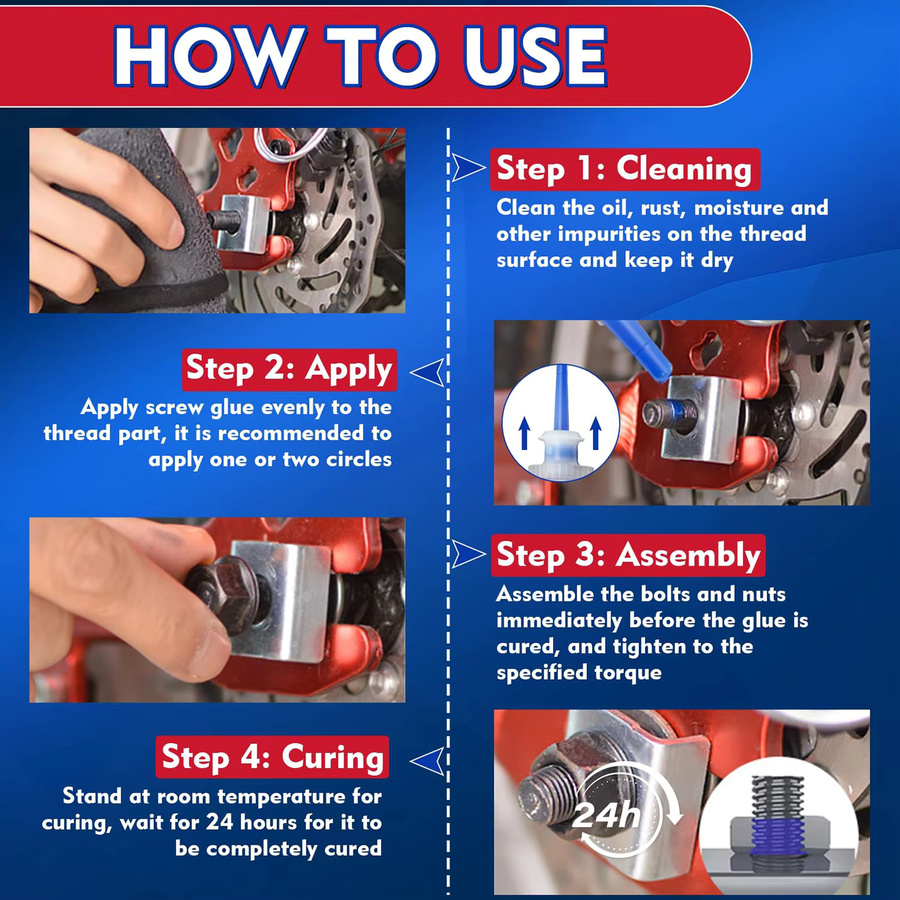 HOW TO USE

Step 1: Cleaning
Clean the oil, rust, moisture and other impurities on the thread surface and keep it dry

Step 2: Apply
Apply screw glue evenly to the thread part, it is recommended to apply one or two circles

Step 3: Assembly
Assemble the bolts and nuts immediately before the glue is cured, and tighten to the specified torque

Step 4: Curing
Stand at room temperature for curing, wait for 24 hours for it to be completely cured

24h