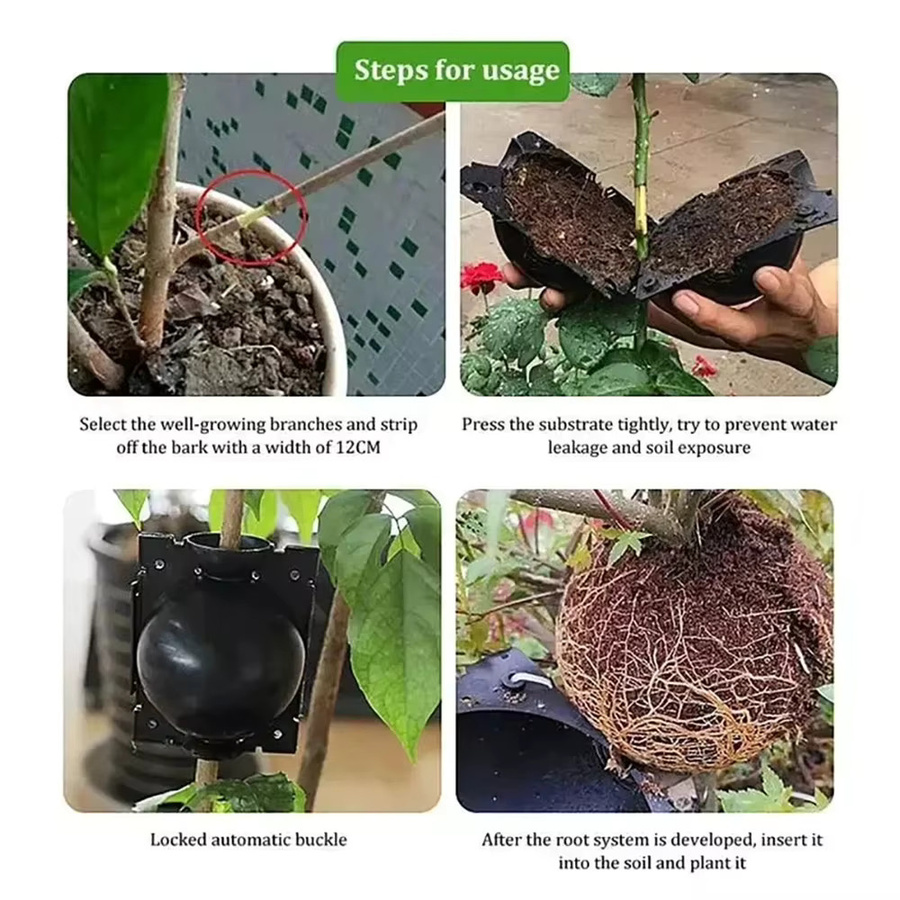 Steps for usage

Select the well-growing branches and strip off the bark with a width of 12CM

Press the substrate tightly, try to prevent water leakage and soil exposure

Locked automatic buckle

After the root system is developed, insert it into the soil and plant it