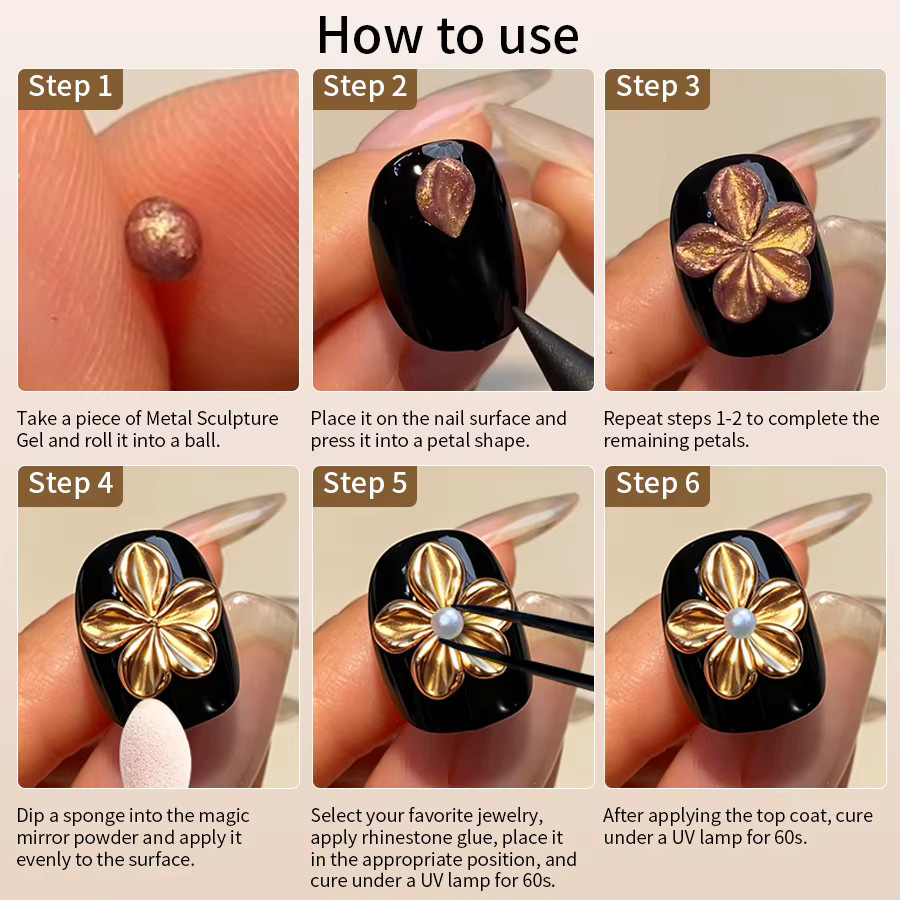 How to use

Step 1

Take a piece of Metal Sculpture Gel and roll it into a ball.

Step 2

Place it on the nail surface and press it into a petal shape.

Step 3

Repeat steps 1-2 to complete the remaining petals.

Step 4

Dip a sponge into the magic mirror powder and apply it evenly to the surface.

Step 5

Select your favorite jewelry, apply rhinestone glue, place it in the appropriate position, and cure under a UV lamp for 60s.

Step 6

After applying the top coat, cure under a UV lamp for 60s.