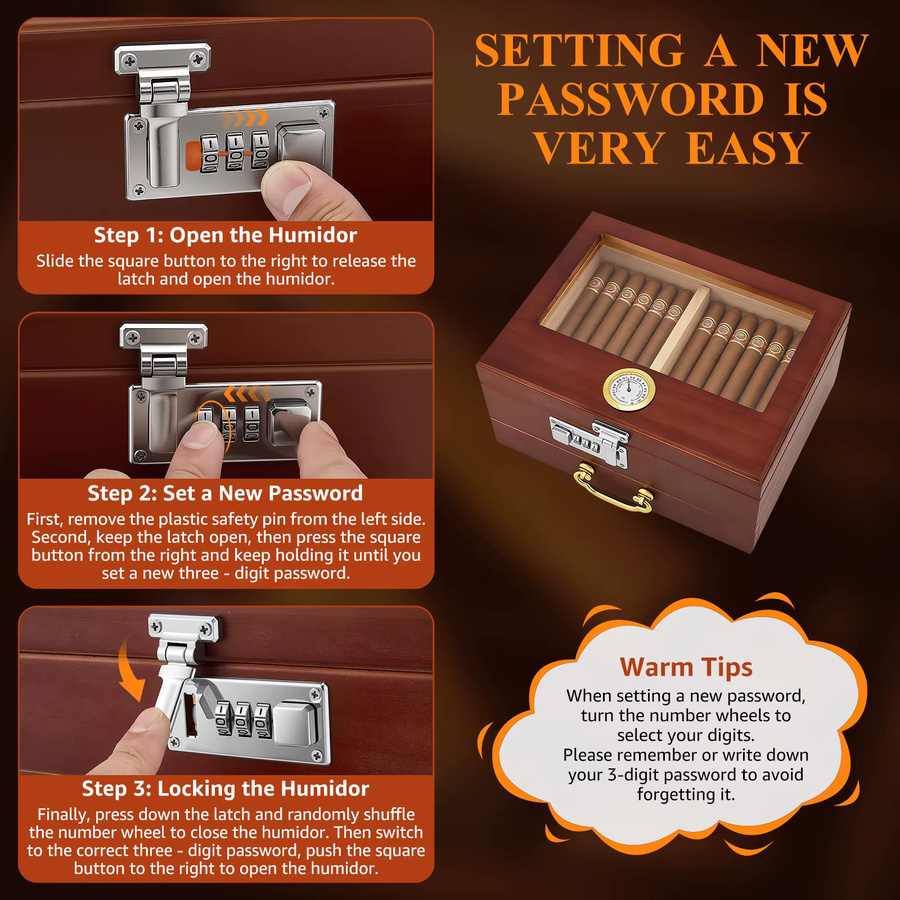 SETTING A NEW PASSWORD IS VERY EASY

Step 1: Open the Humidor
Slide the square button to the right to release the latch and open the humidor.

Step 2: Set a New Password
First, remove the plastic safety pin from the left side. Second, keep the latch open, then press the square button from the right and keep holding it until you set a new three - digit password.

Step 3: Locking the Humidor
Finally, press down the latch and randomly shuffle the number wheel to close the humidor. Then switch to the correct three - digit password, push the square button to the right to open the humidor.

Warm Tips
When setting a new password, turn the number wheels to select your digits.
Please remember or write down your 3-digit password to avoid forgetting it.