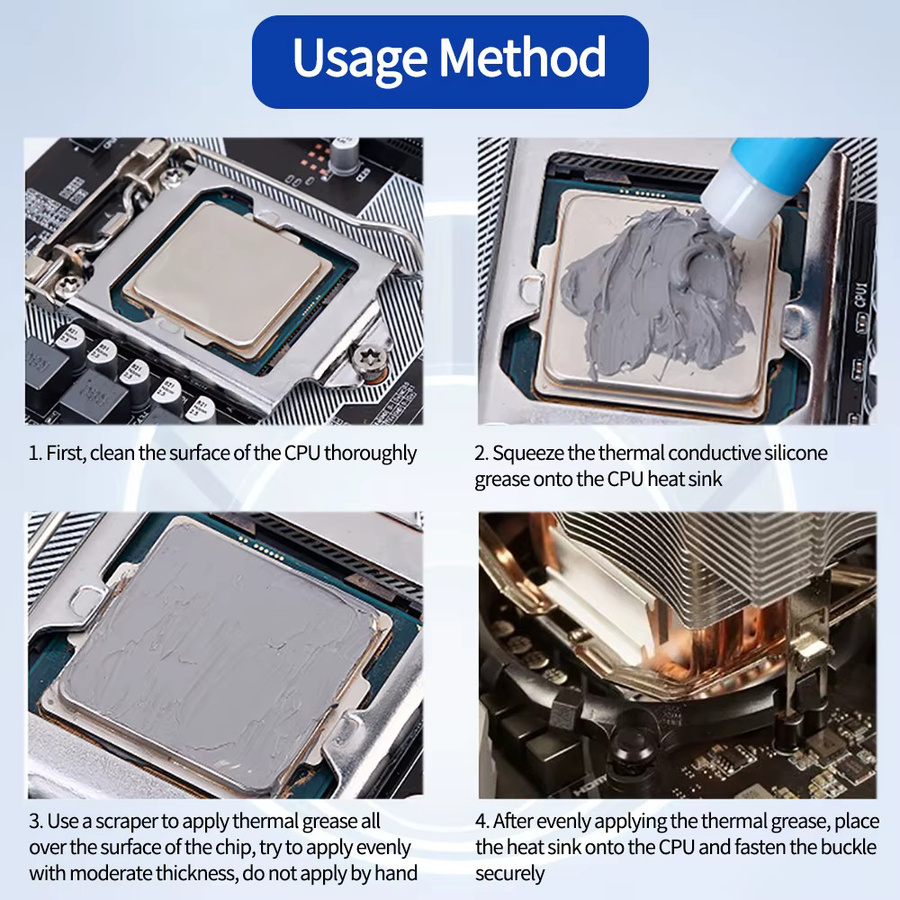 Usage Method

1. First, clean the surface of the CPU thoroughly

2. Squeeze the thermal conductive silicone grease onto the CPU heat sink

3. Use a scraper to apply thermal grease all over the surface of the chip, try to apply evenly with moderate thickness, do not apply by hand

4. After evenly applying the thermal grease, place the heat sink onto the CPU and fasten the buckle securely