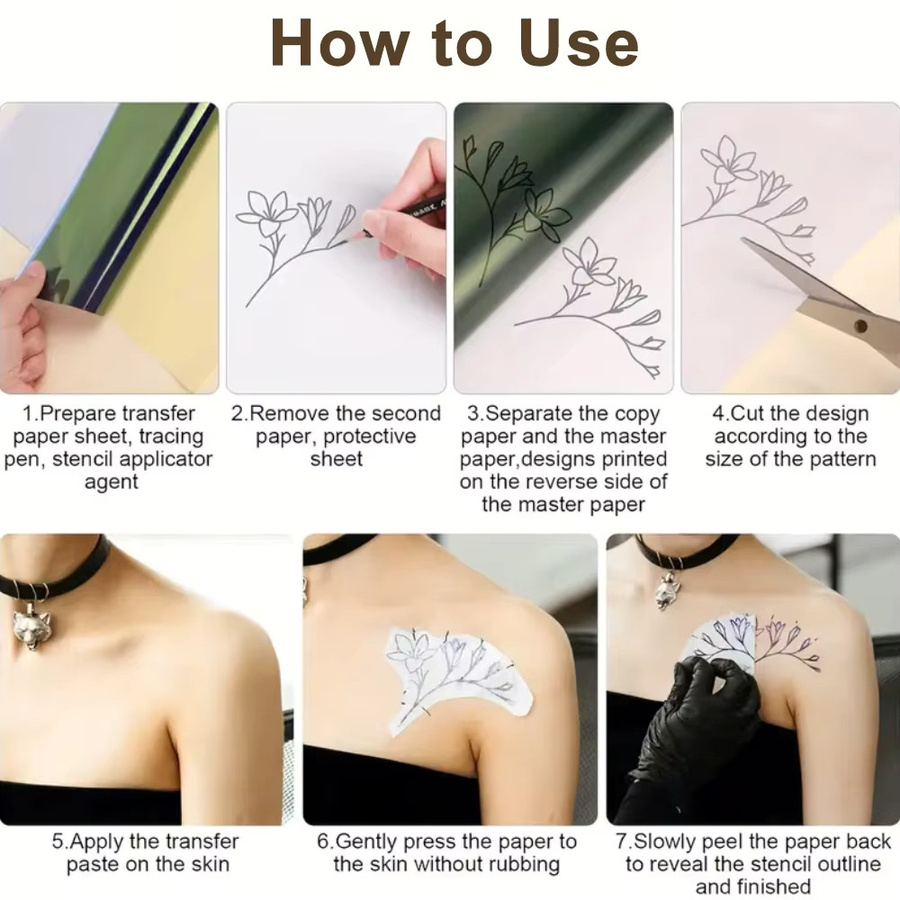 How to Use

1.Prepare transfer paper sheet, tracing pen, stencil applicator agent

2.Remove the second paper, protective sheet

3.Separate the copy paper and the master paper,designs printed on the reverse side of the master paper

4.Cut the design according to the size of the pattern

5.Apply the transfer paste on the skin

6.Gently press the paper to the skin without rubbing

7.Slowly peel the paper back to reveal the stencil outline and finished