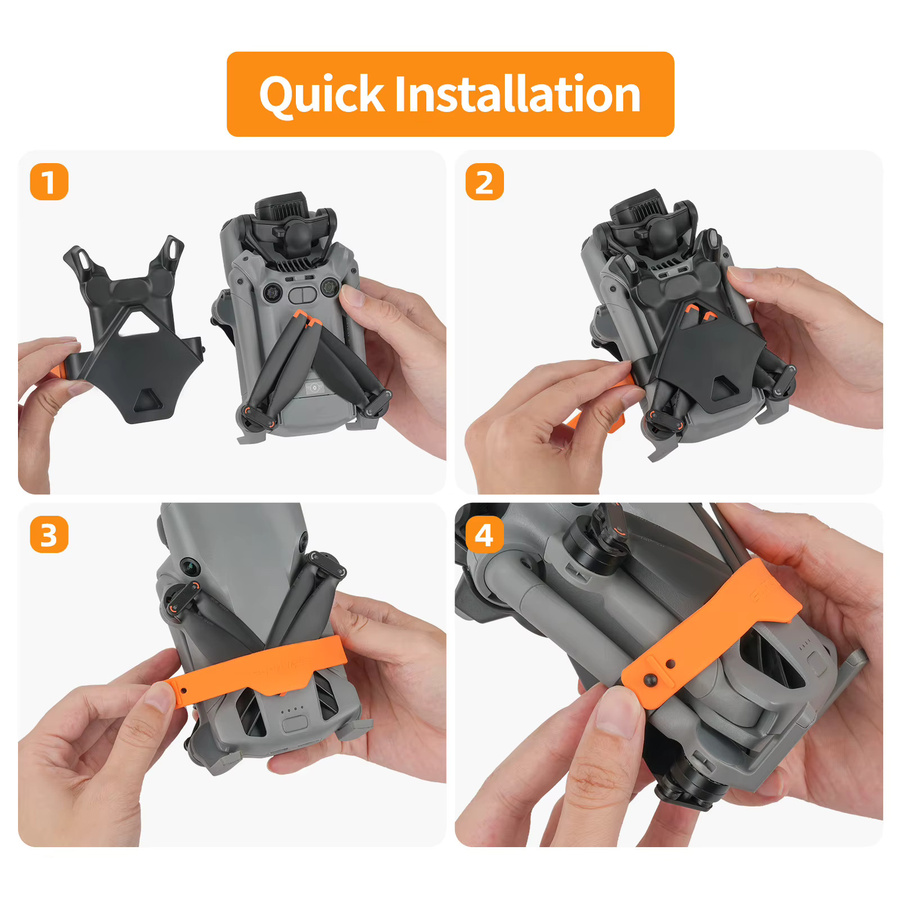 Quick Installation

1

2

3

4