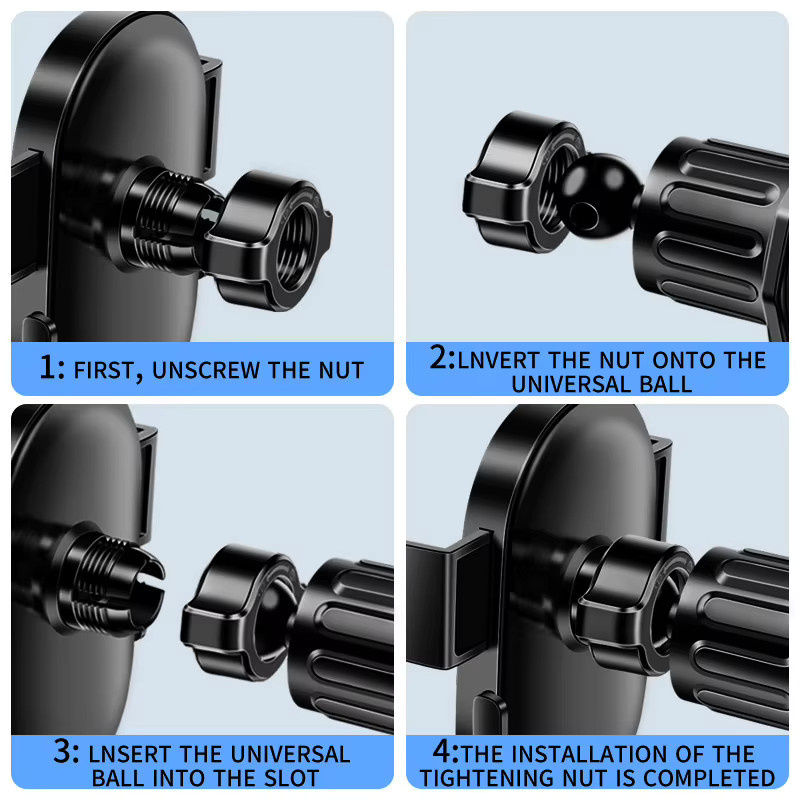 1: FIRST, UNSCREW THE NUT

2:LNVERT THE NUT ONTO THE UNIVERSAL BALL

3: LNSERT THE UNIVERSAL BALL INTO THE SLOT

4:THE INSTALLATION OF THE TIGHTENING NUT IS COMPLETED