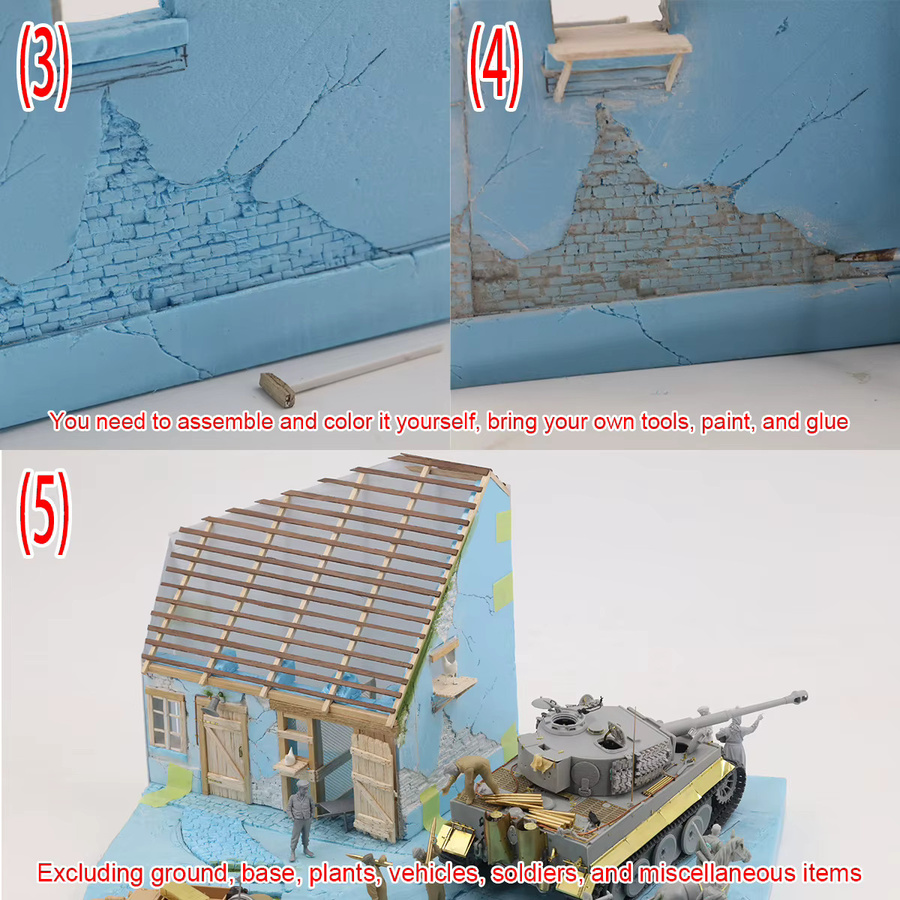 (3)

(4)

You need to assemble and color it yourself, bring your own tools, paint, and glue

(5)

Excluding ground, base, plants, vehicles, soldiers, and miscellaneous items