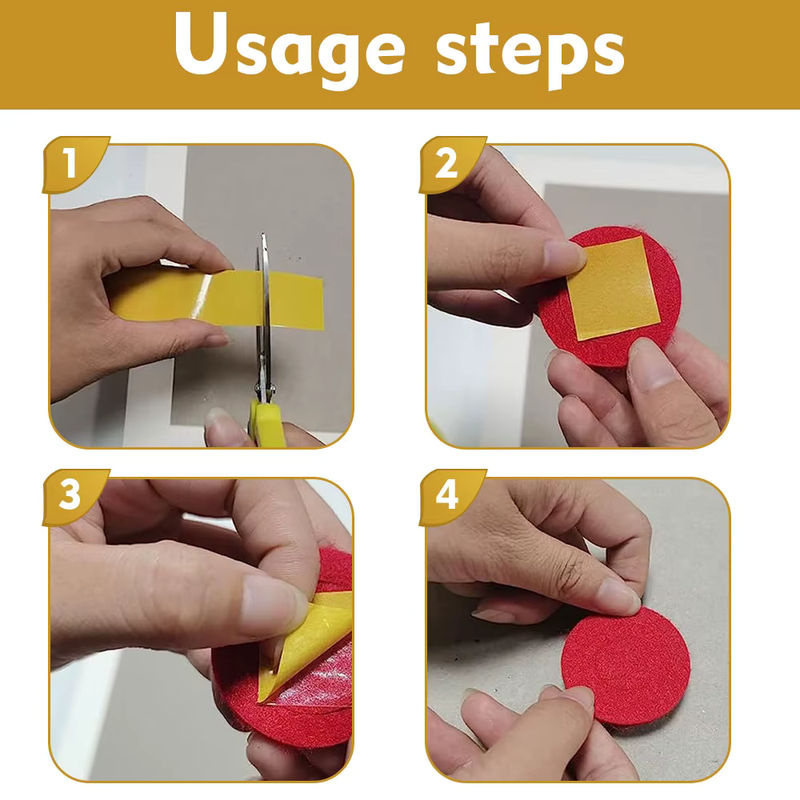 Usage steps

1

2

3

4