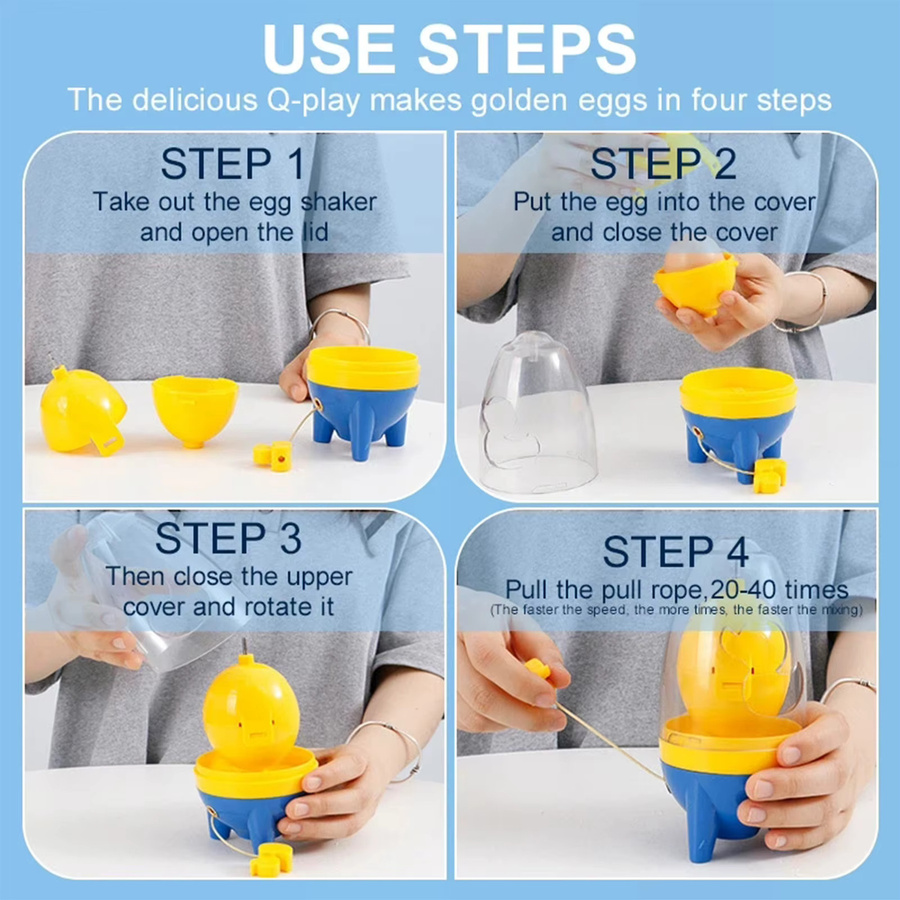 USE STEPS
The delicious Q-play makes golden eggs in four steps

STEP 1
Take out the egg shaker and open the lid

STEP 2
Put the egg into the cover and close the cover

STEP 3
Then close the upper cover and rotate it

STEP 4
Pull the pull rope,20-40 times
(The faster the speed, the more times, the faster the mixing)