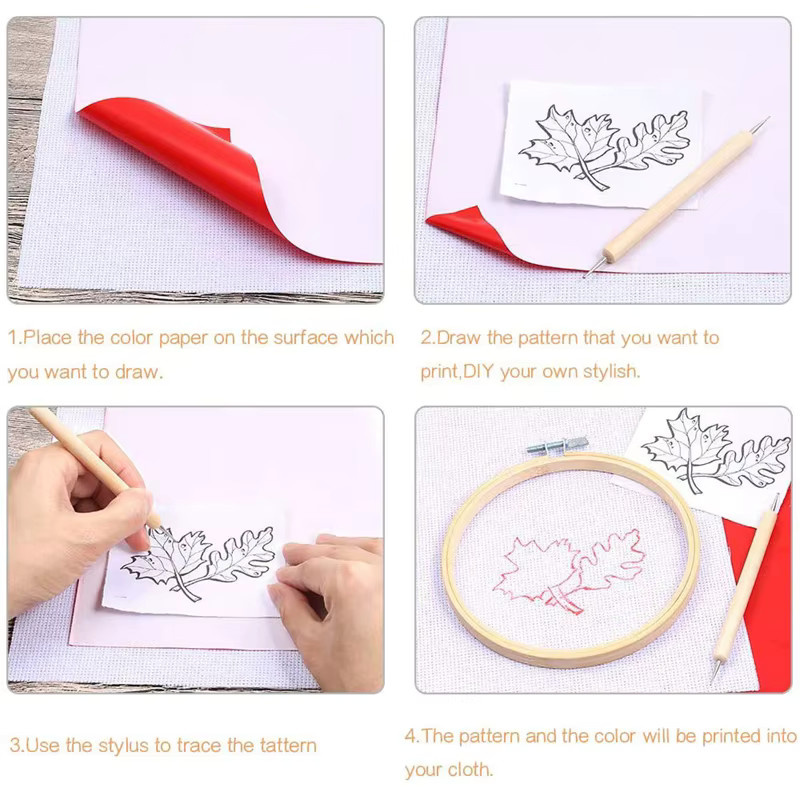 1.Place the color paper on the surface which you want to draw.

2.Draw the pattern that you want to print,DIY your own stylish.

3.Use the stylus to trace the tattern

4.The pattern and the color will be printed into your cloth.