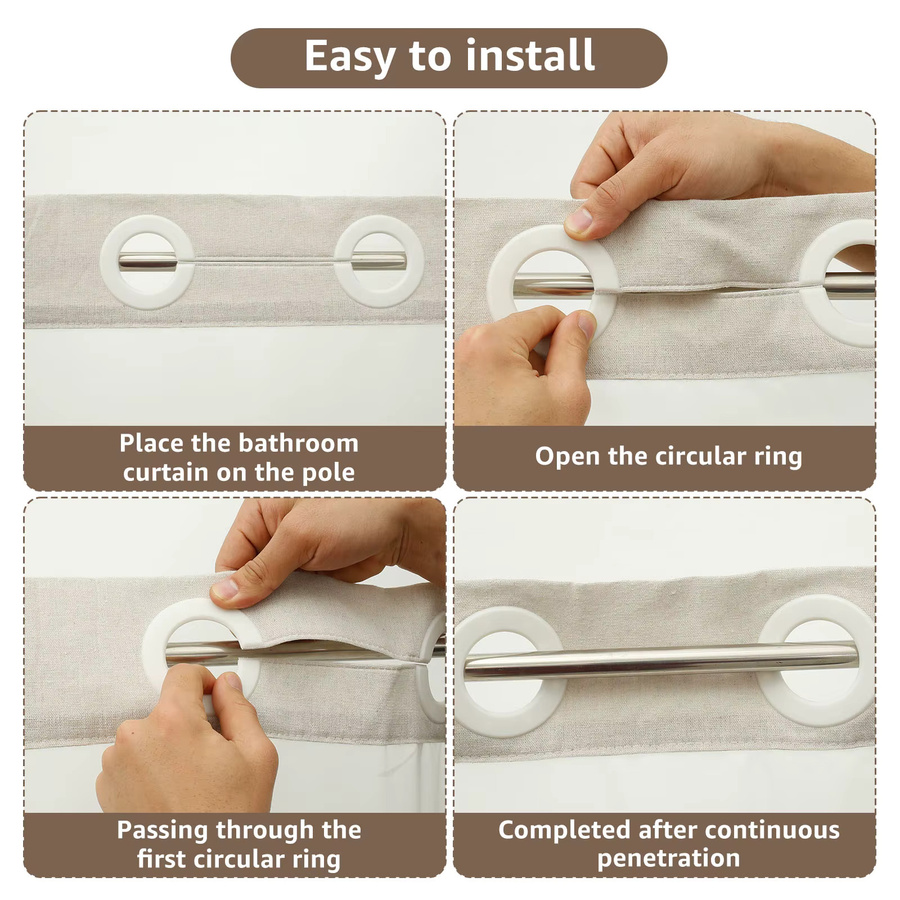 Easy to install

Place the bathroom curtain on the pole

Open the circular ring

Passing through the first circular ring

Completed after continuous penetration