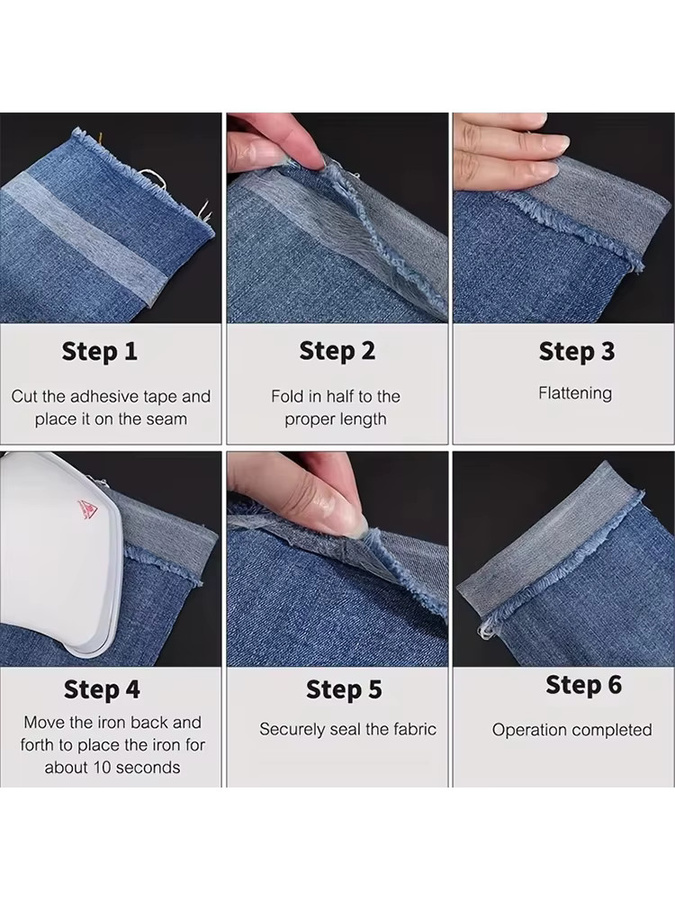 Step 1
Cut the adhesive tape and place it on the seam

Step 2
Fold in half to the proper length

Step 3
Flattening

Step 4
Move the iron back and forth to place the iron for about 10 seconds

Step 5
Securely seal the fabric

Step 6
Operation completed