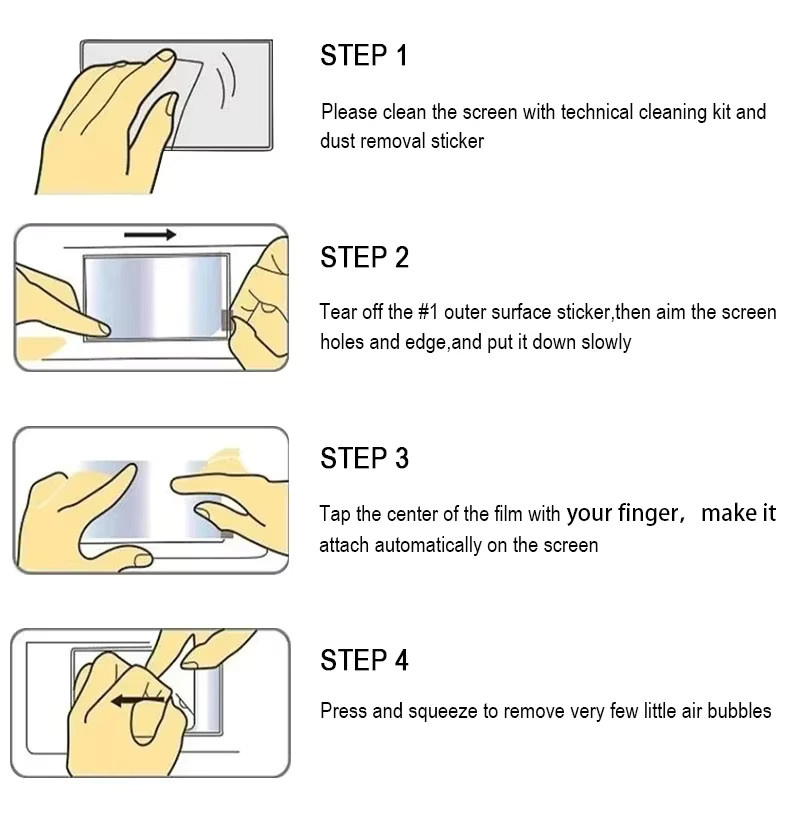 STEP 1

Please clean the screen with technical cleaning kit and dust removal sticker

STEP 2

Tear off the #1 outer surface sticker,then aim the screen holes and edge,and put it down slowly

STEP 3

Tap the center of the film with your finger， make it attach automatically on the screen

STEP 4

Press and squeeze to remove very few little air bubbles