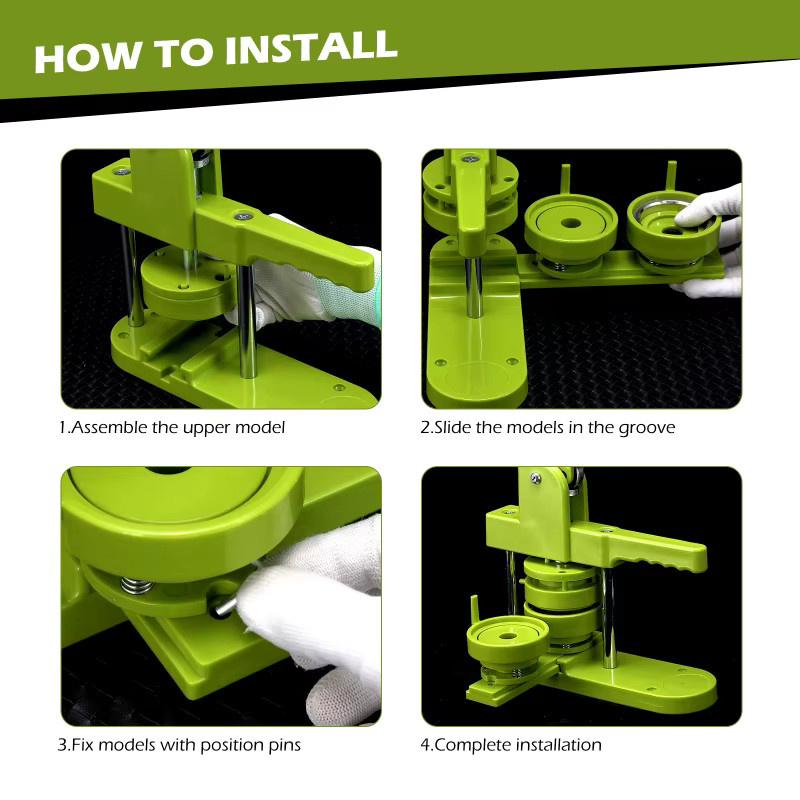 HOW TO INSTALL

1.Assemble the upper model

2.Slide the models in the groove

3.Fix models with position pins

4.Complete installation