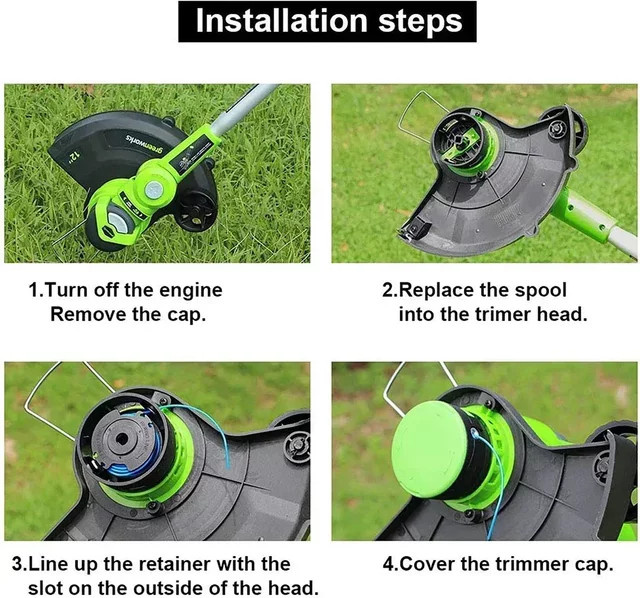 Installation steps

greenworks
12"

1.Turn off the engine
Remove the cap.

2.Replace the spool
into the trimmer head.

3.Line up the retainer with the slot on the outside of the head.

4.Cover the trimmer cap.