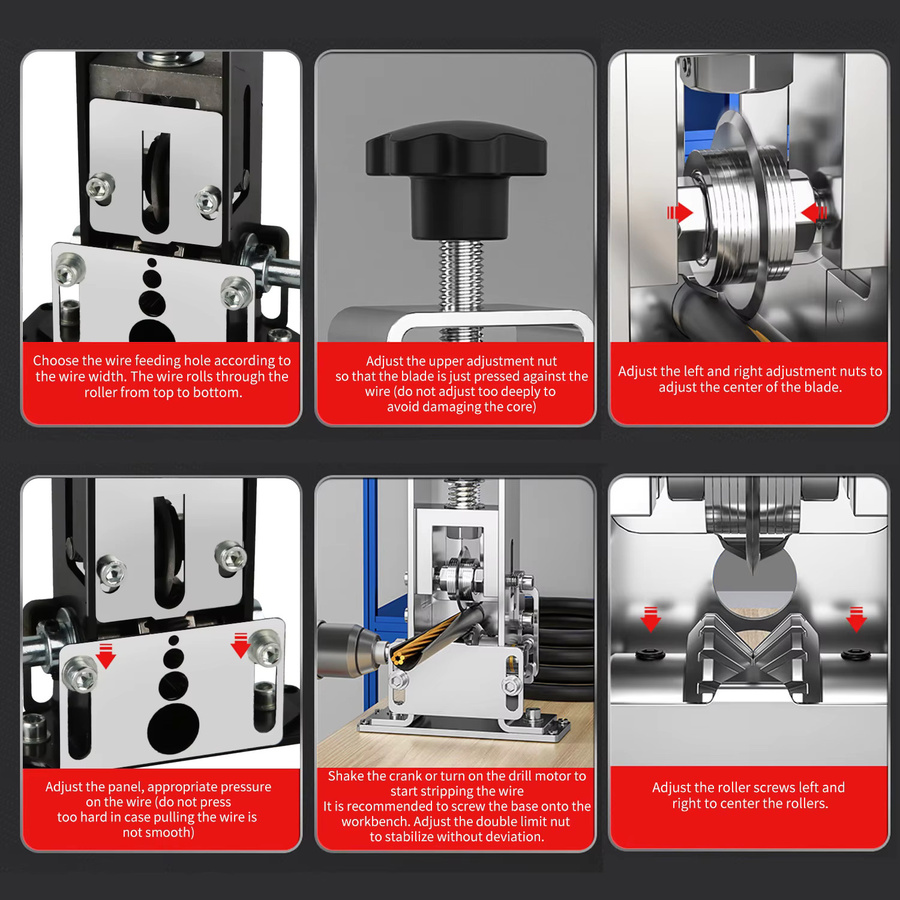 Choose the wire feeding hole according to the wire width. The wire rolls through the roller from top to bottom.

Adjust the upper adjustment nut so that the blade is just pressed against the wire (do not adjust too deeply to avoid damaging the core)

Adjust the left and right adjustment nuts to adjust the center of the blade.

Adjust the panel, appropriate pressure on the wire (do not press too hard in case pulling the wire is not smooth)

Shake the crank or turn on the drill motor to start stripping the wire
It is recommended to screw the base onto the workbench. Adjust the double limit nut to stabilize without deviation.

Adjust the roller screws left and right to center the rollers.