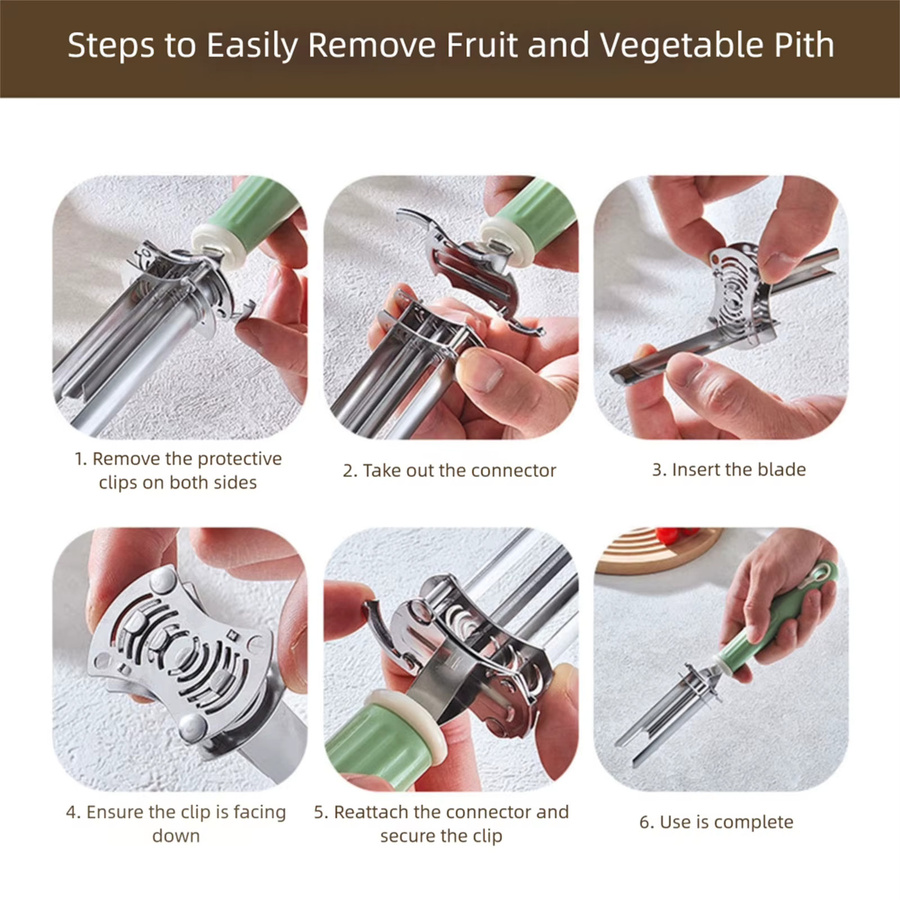 Steps to Easily Remove Fruit and Vegetable Pith

1. Remove the protective clips on both sides

2. Take out the connector

3. Insert the blade

4. Ensure the clip is facing down

5. Reattach the connector and secure the clip

6. Use is complete