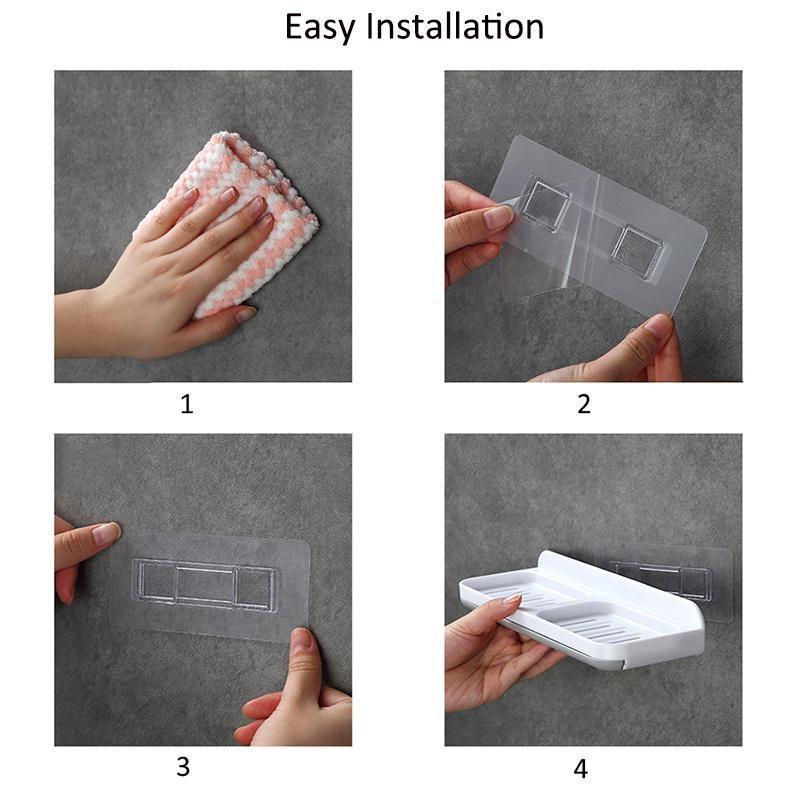 Easy Installation

1

2

3

4