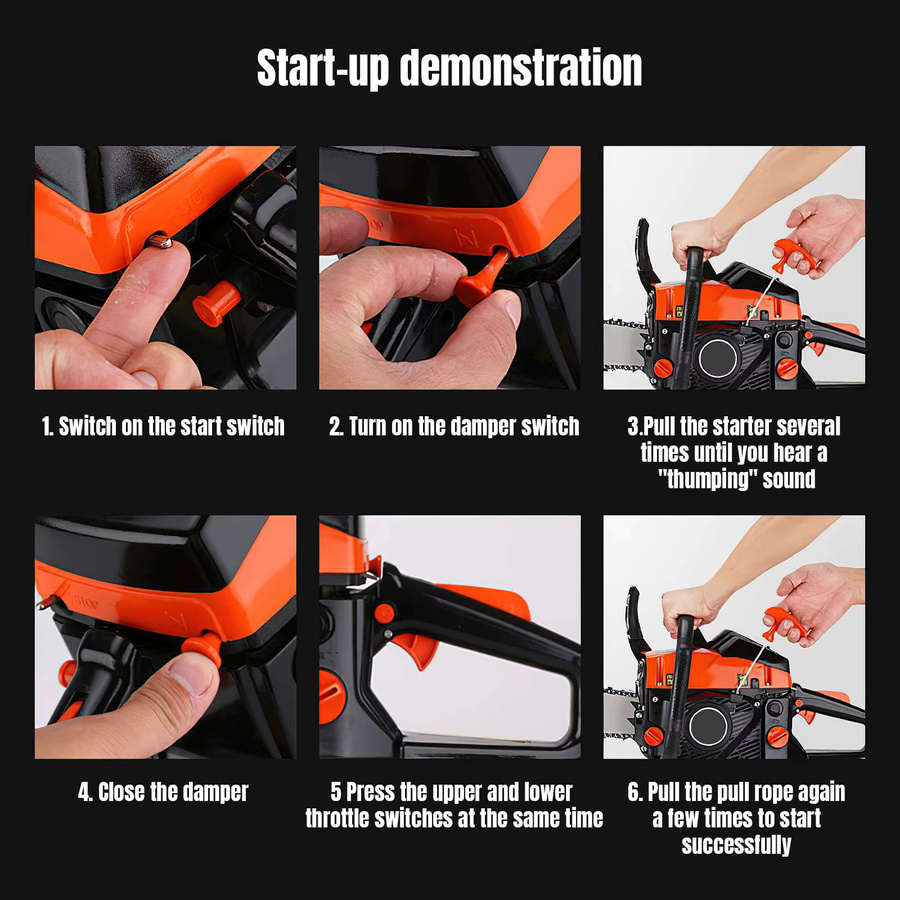 Start-up demonstration

1. Switch on the start switch

2. Turn on the damper switch

3.Pull the starter several times until you hear a "thumping" sound

4. Close the damper

5 Press the upper and lower throttle switches at the same time

6. Pull the pull rope again a few times to start successfully