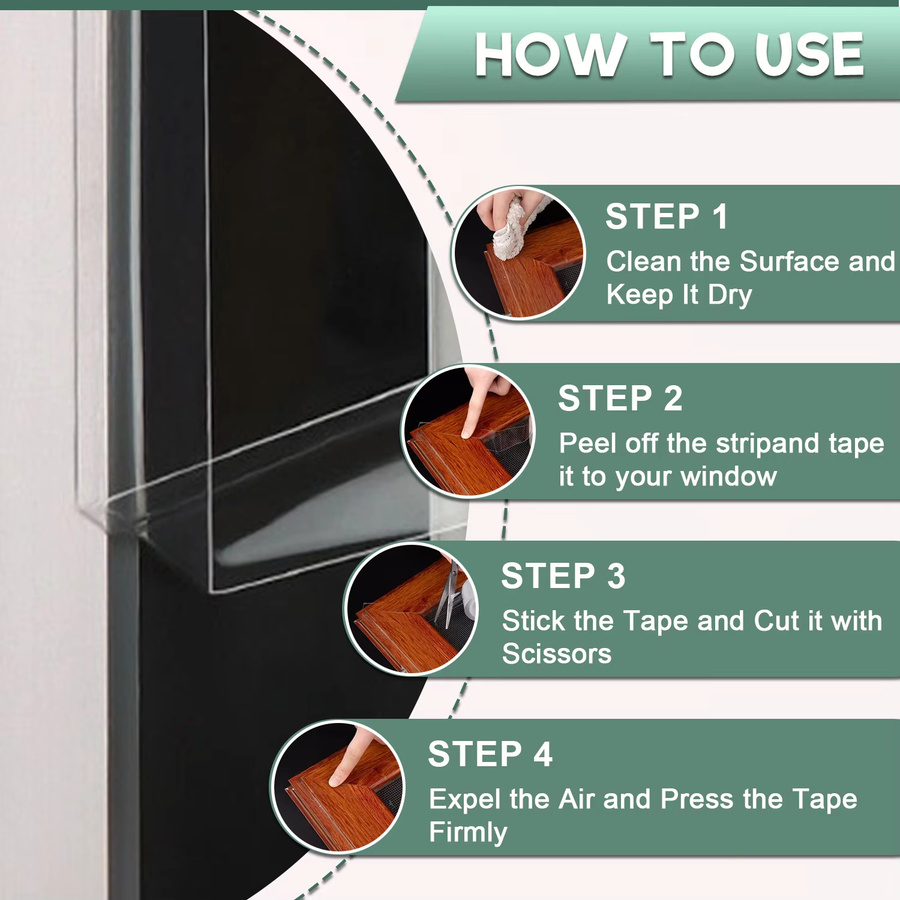 HOW TO USE

STEP 1
Clean the Surface and Keep It Dry

STEP 2
Peel off the stripand tape it to your window

STEP 3
Stick the Tape and Cut it with Scissors

STEP 4
Expel the Air and Press the Tape Firmly