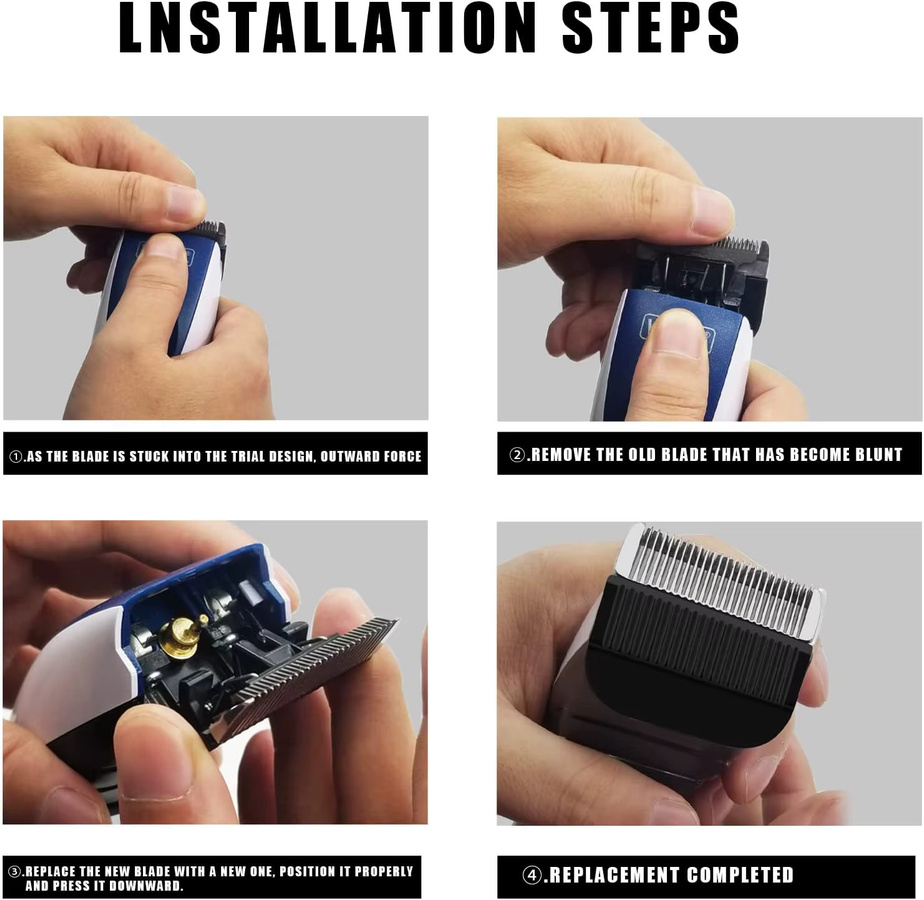 LNSTALLATION STEPS

①.AS THE BLADE IS STUCK INTO THE TRIAL DESIGN, OUTWARD FORCE

②.REMOVE THE OLD BLADE THAT HAS BECOME BLUNT

③.REPLACE THE NEW BLADE WITH A NEW ONE, POSITION IT PROPERLY AND PRESS IT DOWNWARD.

④.REPLACEMENT COMPLETED