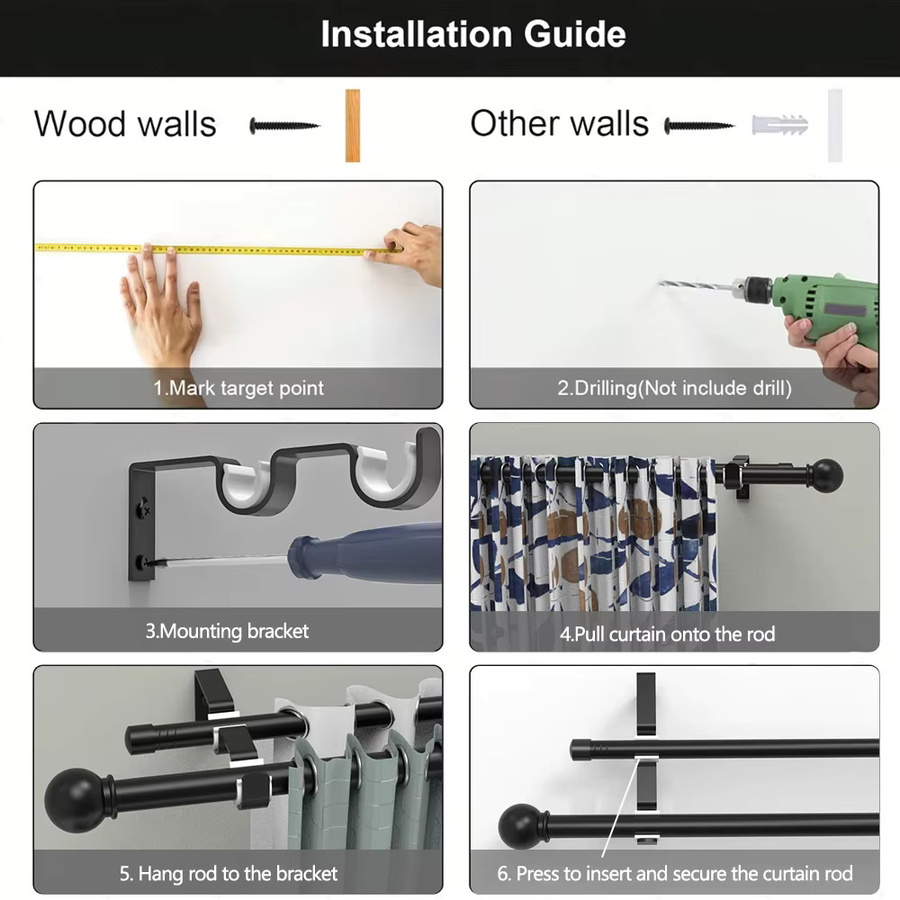 Installation Guide

Wood walls

Other walls

1.Mark target point

2.Drilling(Not include drill)

3.Mounting bracket

4.Pull curtain onto the rod

5. Hang rod to the bracket

6. Press to insert and secure the curtain rod