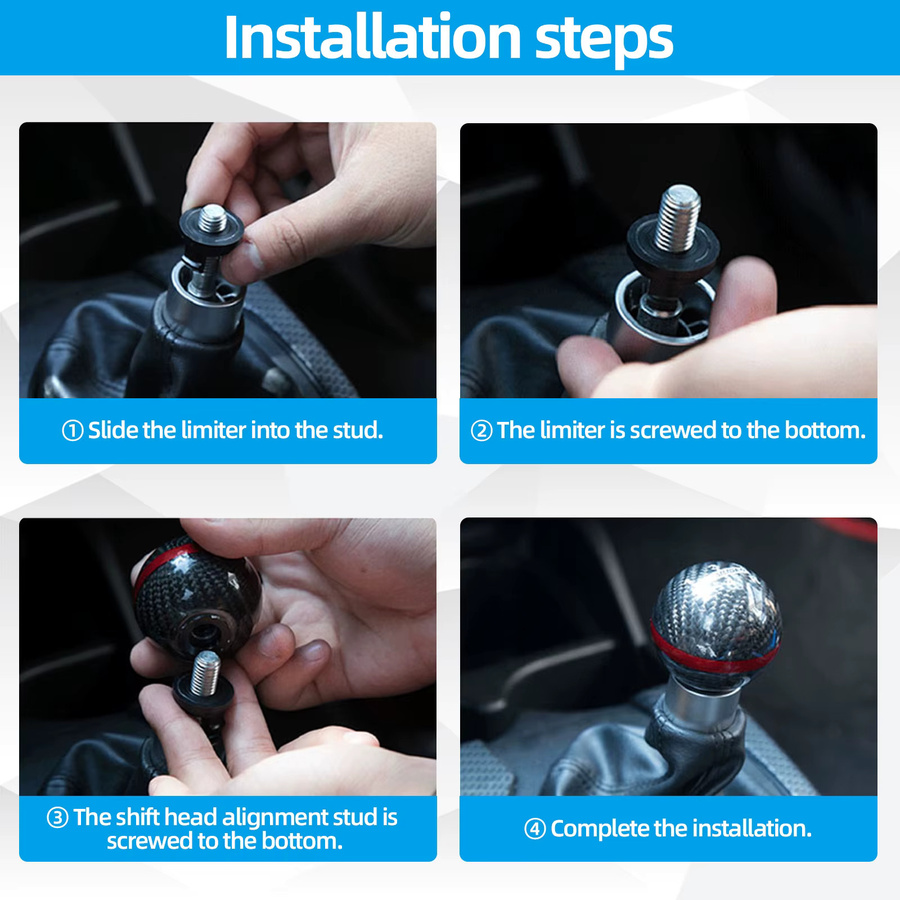 Installation steps

① Slide the limiter into the stud.

② The limiter is screwed to the bottom.

③ The shift head alignment stud is screwed to the bottom.

④ Complete the installation.