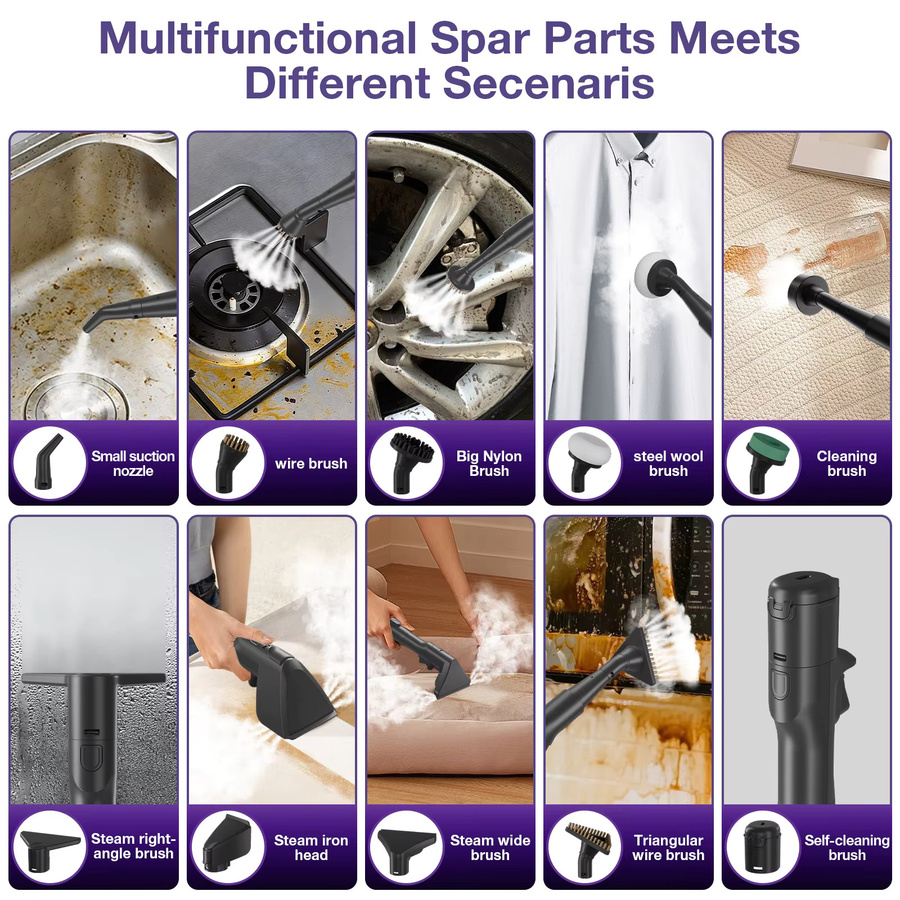 Multifunctional Spar Parts Meets Different Secenaris

Small suction nozzle

wire brush

Big Nylon Brush

steel wool brush

Cleaning brush

Steam right-angle brush

Steam iron head

Steam wide brush

Triangular wire brush

Self-cleaning brush