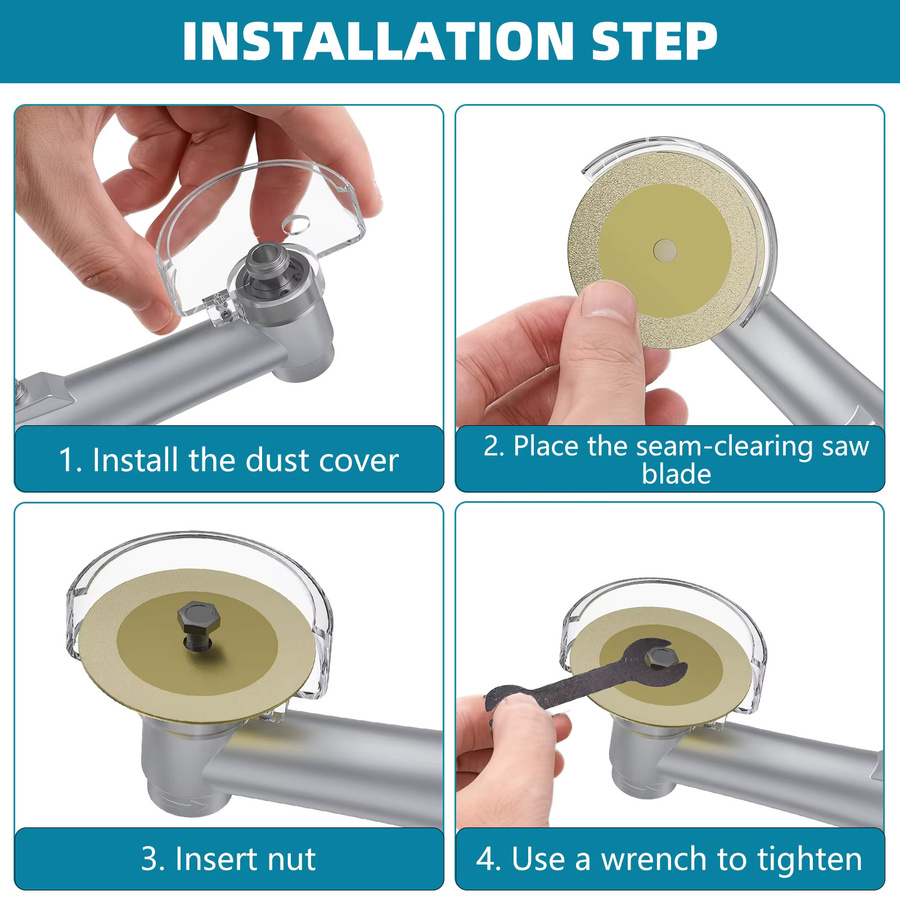 INSTALLATION STEP

1. Install the dust cover

2. Place the seam-clearing saw blade

3. Insert nut

4. Use a wrench to tighten