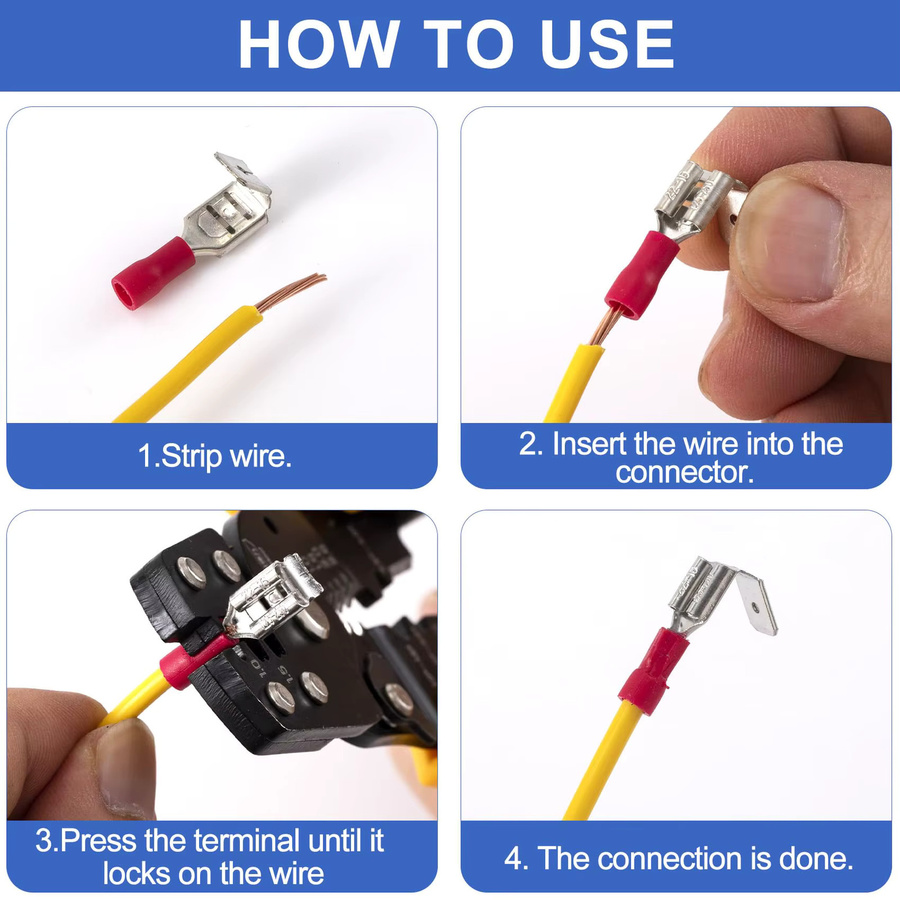 HOW TO USE

1.Strip wire.

2. Insert the wire into the connector.

3.Press the terminal until it locks on the wire

4. The connection is done.