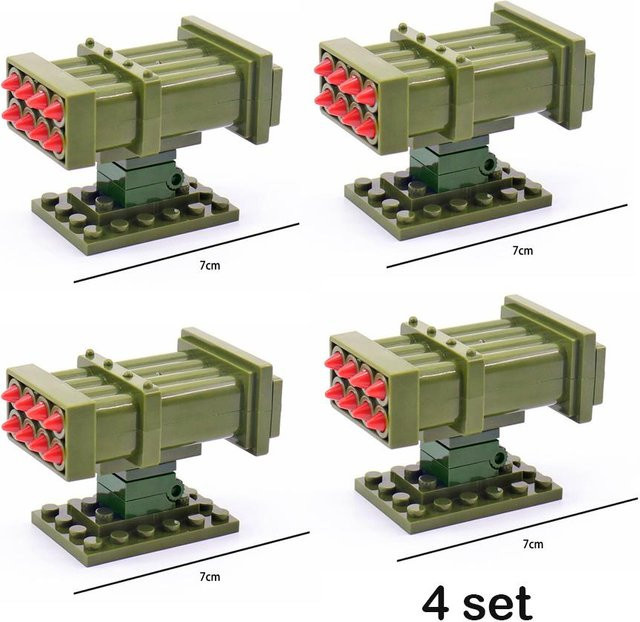 7cm

7cm

7cm

7cm

4 set