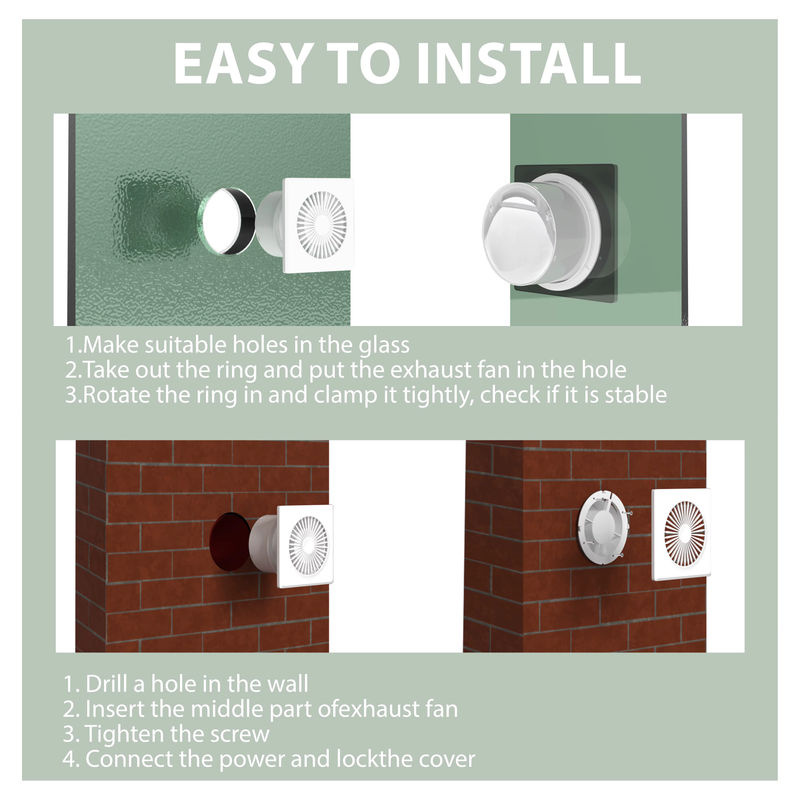 EASY TO INSTALL

1.Make suitable holes in the glass
2.Take out the ring and put the exhaust fan in the hole
3.Rotate the ring in and clamp it tightly, check if it is stable

1. Drill a hole in the wall
2. Insert the middle part ofexhaust fan
3. Tighten the screw
4. Connect the power and lockthe cover