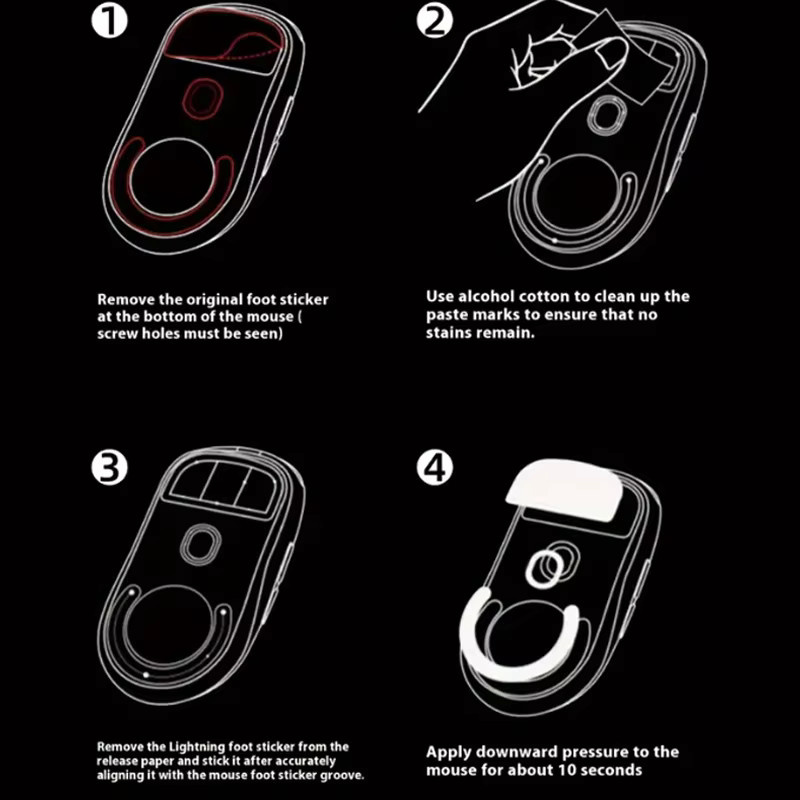 1

Remove the original foot sticker at the bottom of the mouse ( screw holes must be seen)

2

Use alcohol cotton to clean up the paste marks to ensure that no stains remain.

3

Remove the Lightning foot sticker from the release paper and stick it after accurately aligning it with the mouse foot sticker groove.

4

Apply downward pressure to the mouse for about 10 seconds