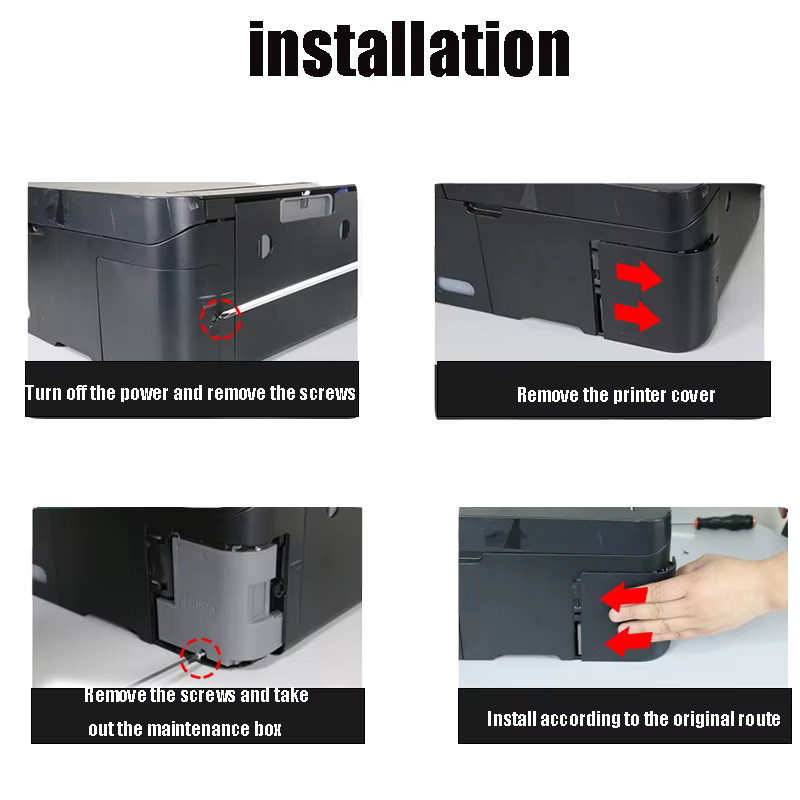 installation

Turn off the power and remove the screws

Remove the printer cover

Remove the screws and take out the maintenance box

Install according to the original route