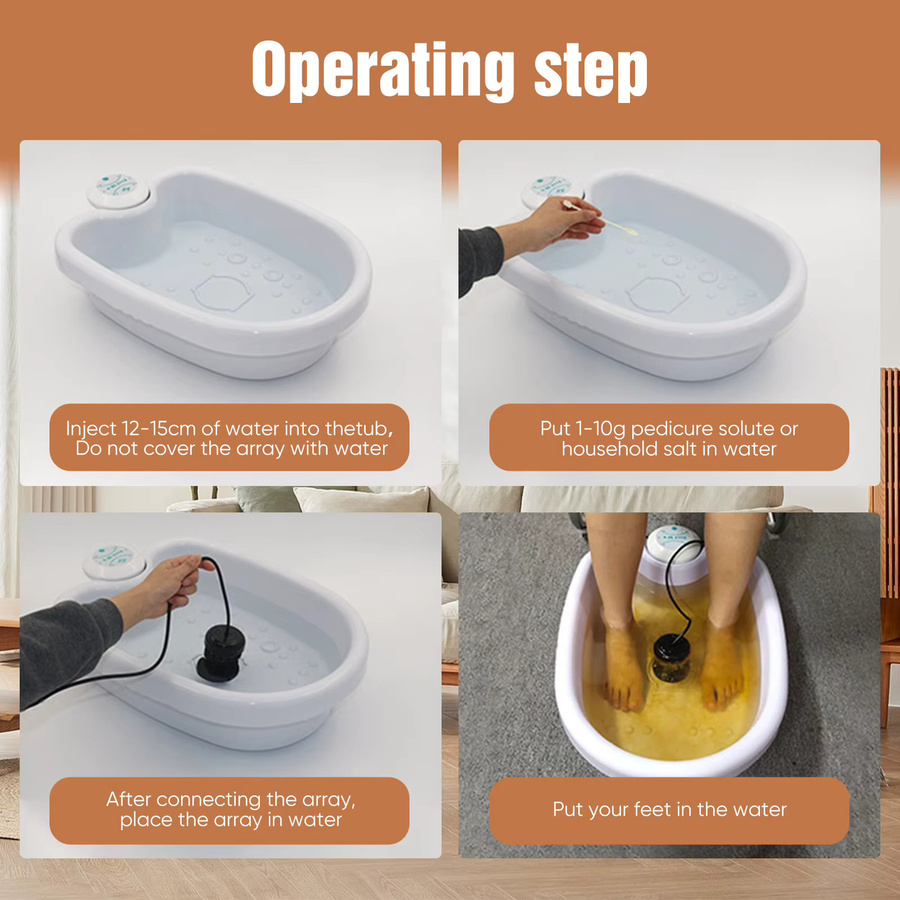 Operating step

Inject 12-15cm of water into thetub, Do not cover the array with water

Put 1-10g pedicure solute or household salt in water

After connecting the array, place the array in water

Put your feet in the water