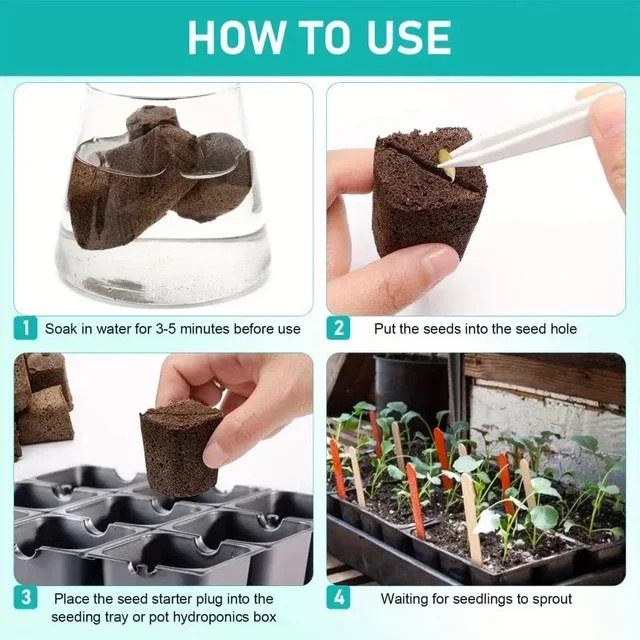 HOW TO USE

1 Soak in water for 3-5 minutes before use

2 Put the seeds into the seed hole

3 Place the seed starter plug into the seeding tray or pot hydroponics box

4 Waiting for seedlings to sprout