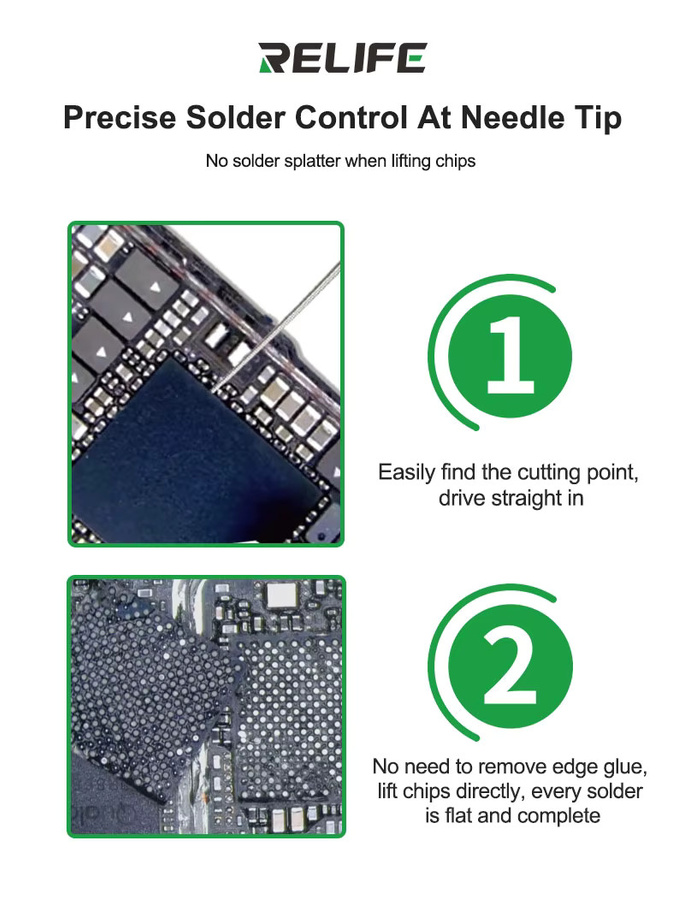 RELIFE

Precise Solder Control At Needle Tip

No solder splatter when lifting chips

1

Easily find the cutting point, drive straight in

2

No need to remove edge glue, lift chips directly, every solder is flat and complete