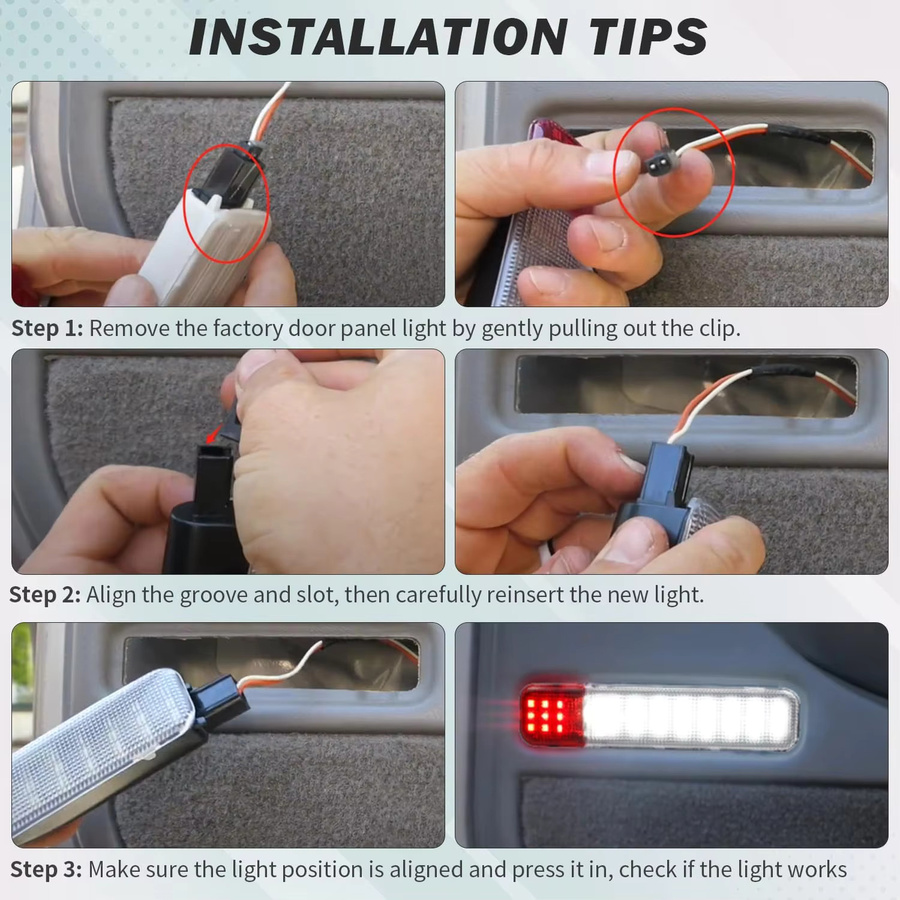 INSTALLATION TIPS

Step 1: Remove the factory door panel light by gently pulling out the clip.

Step 2: Align the groove and slot, then carefully reinsert the new light.

Step 3: Make sure the light position is aligned and press it in, check if the light works