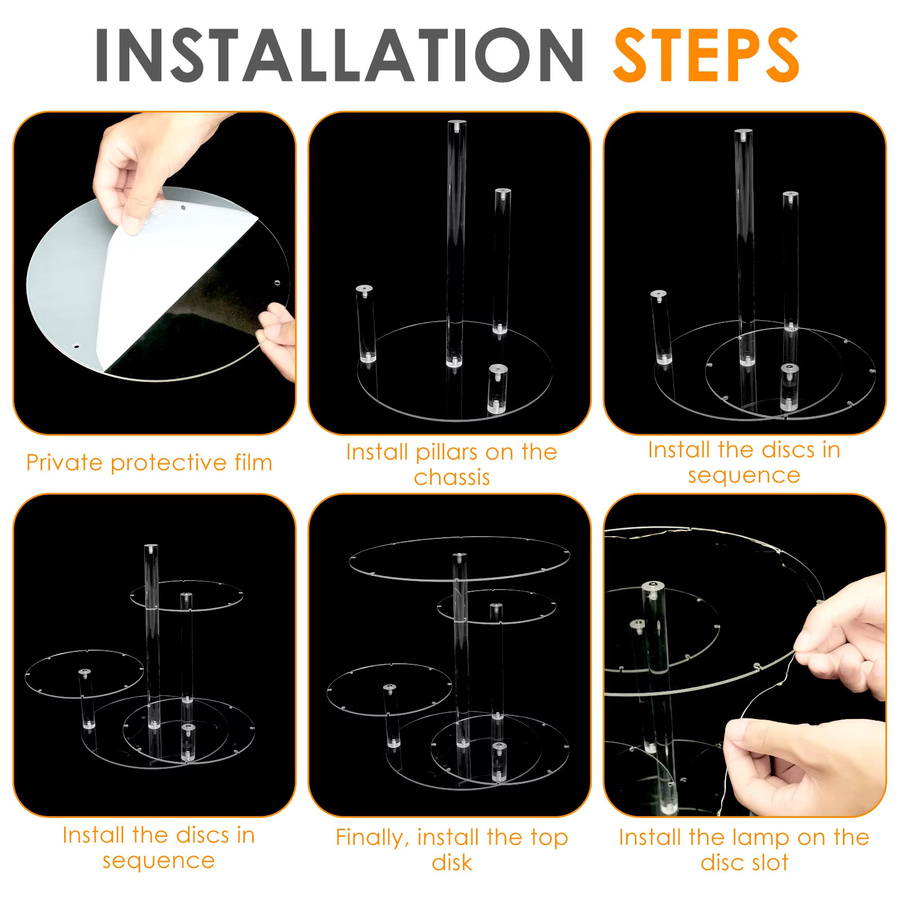 INSTALLATION STEPS

Private protective film

Install pillars on the chassis

Install the discs in sequence

Install the discs in sequence

Finally, install the top disk

Install the lamp on the disc slot