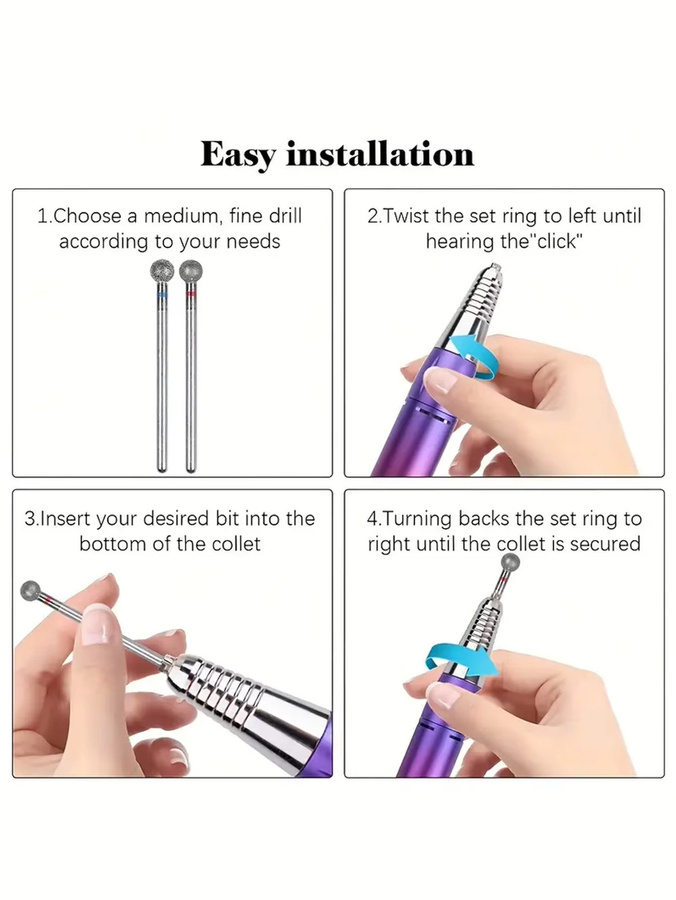 Easy installation

1.Choose a medium, fine drill according to your needs

2.Twist the set ring to left until hearing the"click"

3.Insert your desired bit into the bottom of the collet

4.Turning backs the set ring to right until the collet is secured