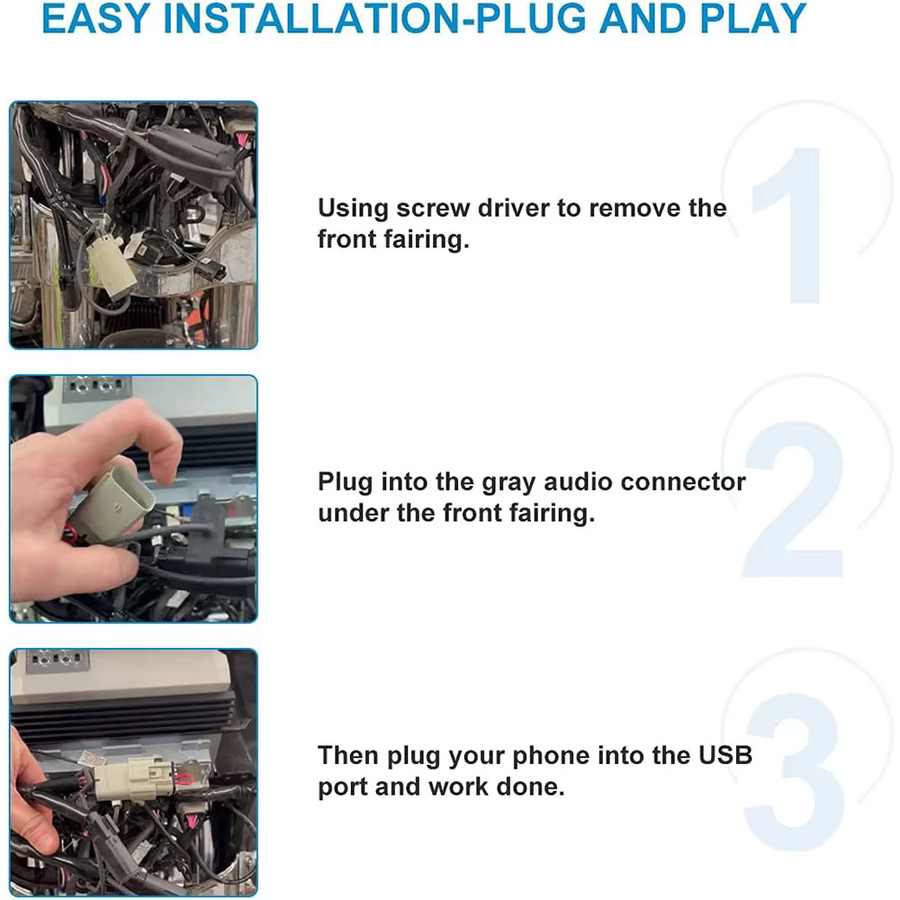 EASY INSTALLATION-PLUG AND PLAY

Using screw driver to remove the front fairing.

1

Plug into the gray audio connector under the front fairing.

2

Then plug your phone into the USB port and work done.

3