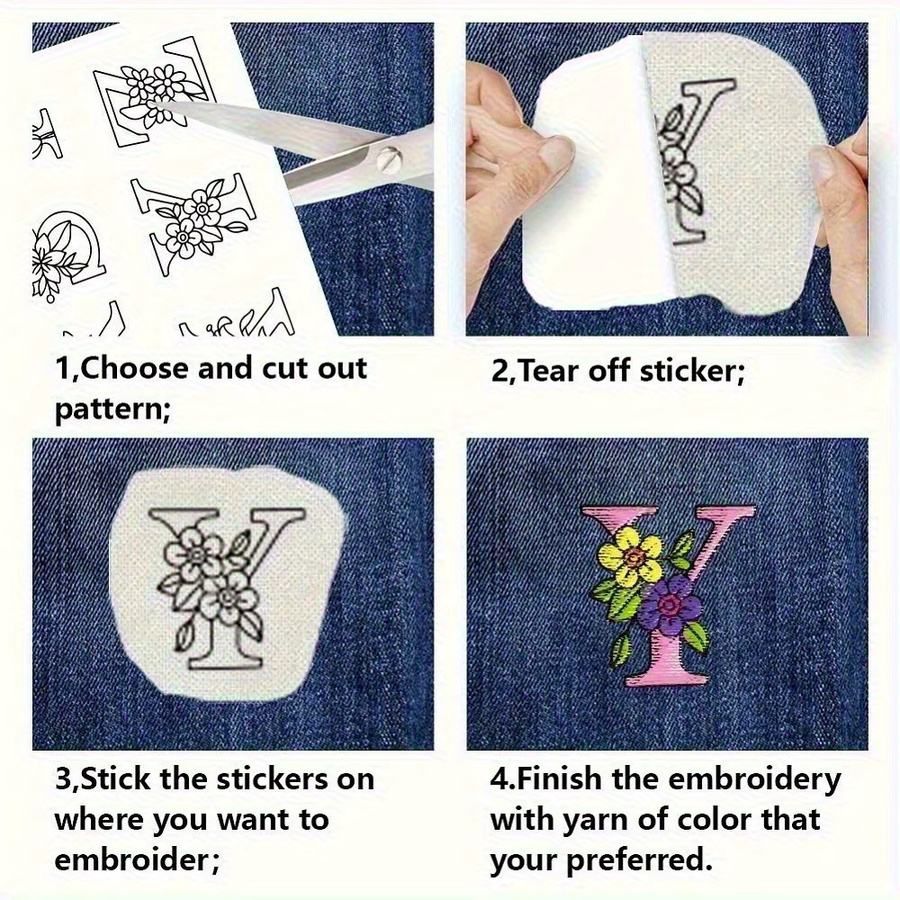 1,Choose and cut out pattern;

2,Tear off sticker;

3,Stick the stickers on where you want to embroider;

4.Finish the embroidery with yarn of color that your preferred.