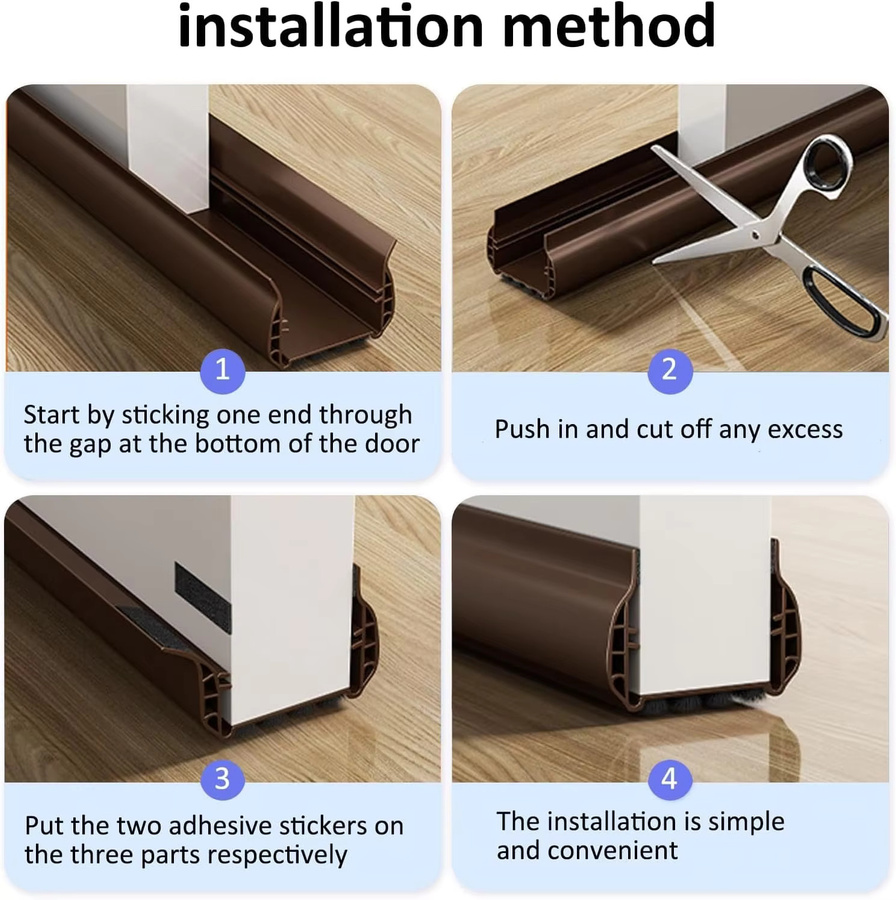 installation method

1

Start by sticking one end through the gap at the bottom of the door

2

Push in and cut off any excess

3

Put the two adhesive stickers on the three parts respectively

4

The installation is simple and convenient