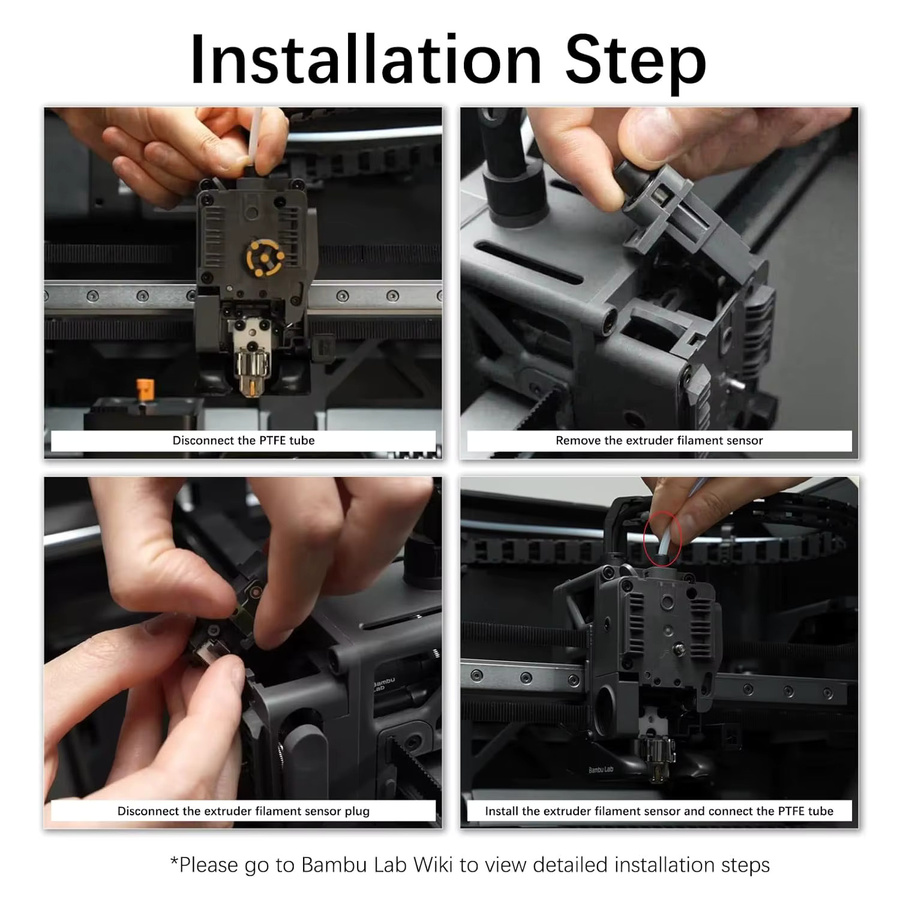 Installation Step

Disconnect the PTFE tube

Remove the extruder filament sensor

Bambu Lab

Disconnect the extruder filament sensor plug

Bambu Lab

Install the extruder filament sensor and connect the PTFE tube

*Please go to Bambu Lab Wiki to view detailed installation steps