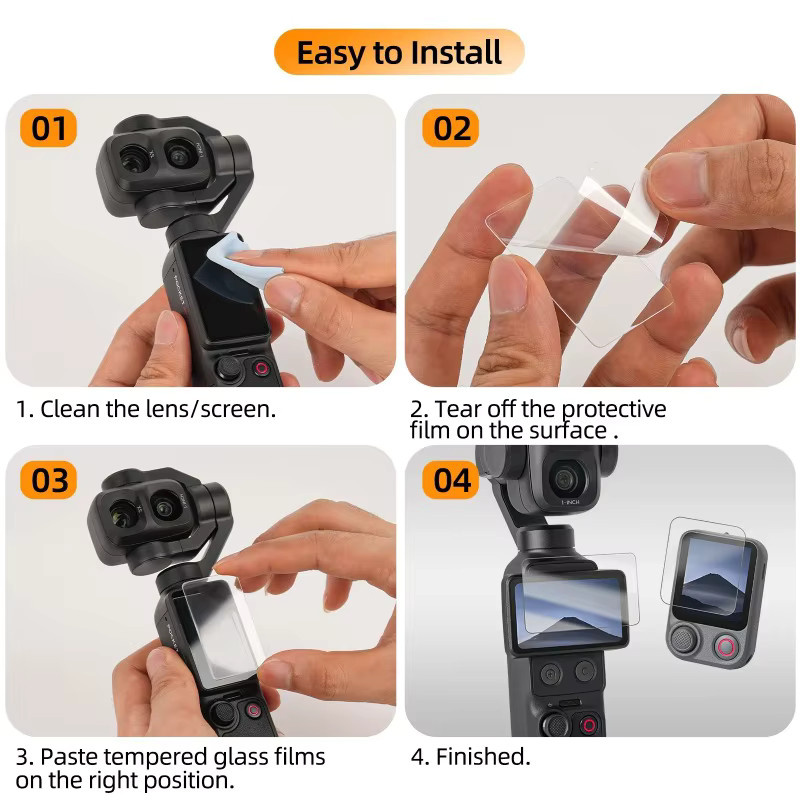 Easy to Install

01

1. Clean the lens/screen.

02

2. Tear off the protective film on the surface .

03

3. Paste tempered glass films on the right position.

04

1-INCH

4. Finished.