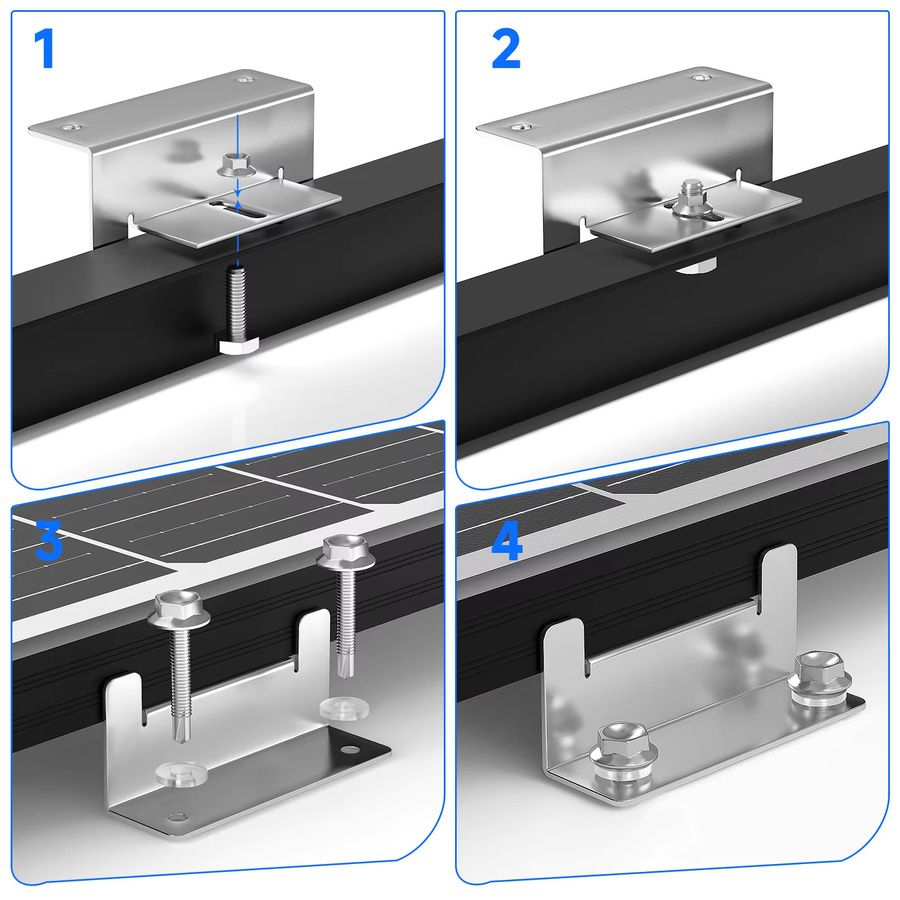 1

2

3

4