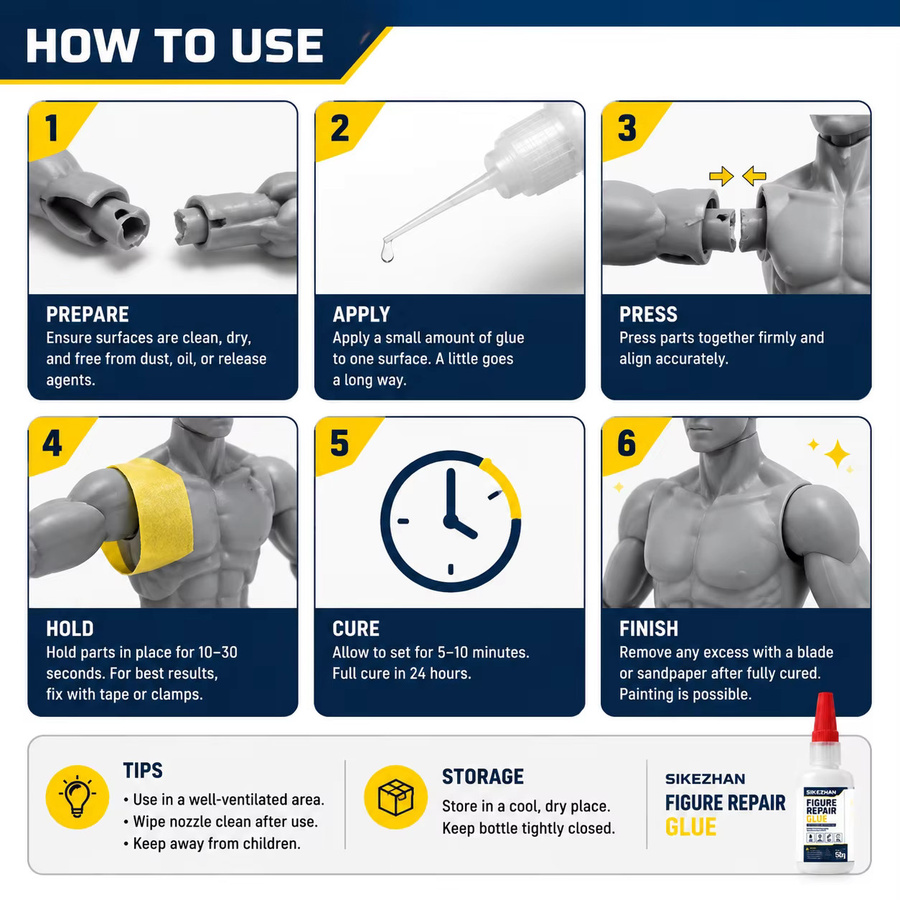 HOW TO USE

1

PREPARE
Ensure surfaces are clean, dry, and free from dust, oil, or release agents.

2

APPLY
Apply a small amount of glue to one surface. A little goes a long way.

3

PRESS
Press parts together firmly and align accurately.

4

HOLD
Hold parts in place for 10–30 seconds. For best results, fix with tape or clamps.

5

CURE
Allow to set for 5–10 minutes. Full cure in 24 hours.

6

FINISH
Remove any excess with a blade or sandpaper after fully cured. Painting is possible.

TIPS
• Use in a well-ventilated area.
• Wipe nozzle clean after use.
• Keep away from children.

STORAGE
Store in a cool, dry place. Keep bottle tightly closed.

SIKEZHAN
FIGURE REPAIR
GLUE

SIKEZHAN
FIGURE REPAIR
GLUE
50g