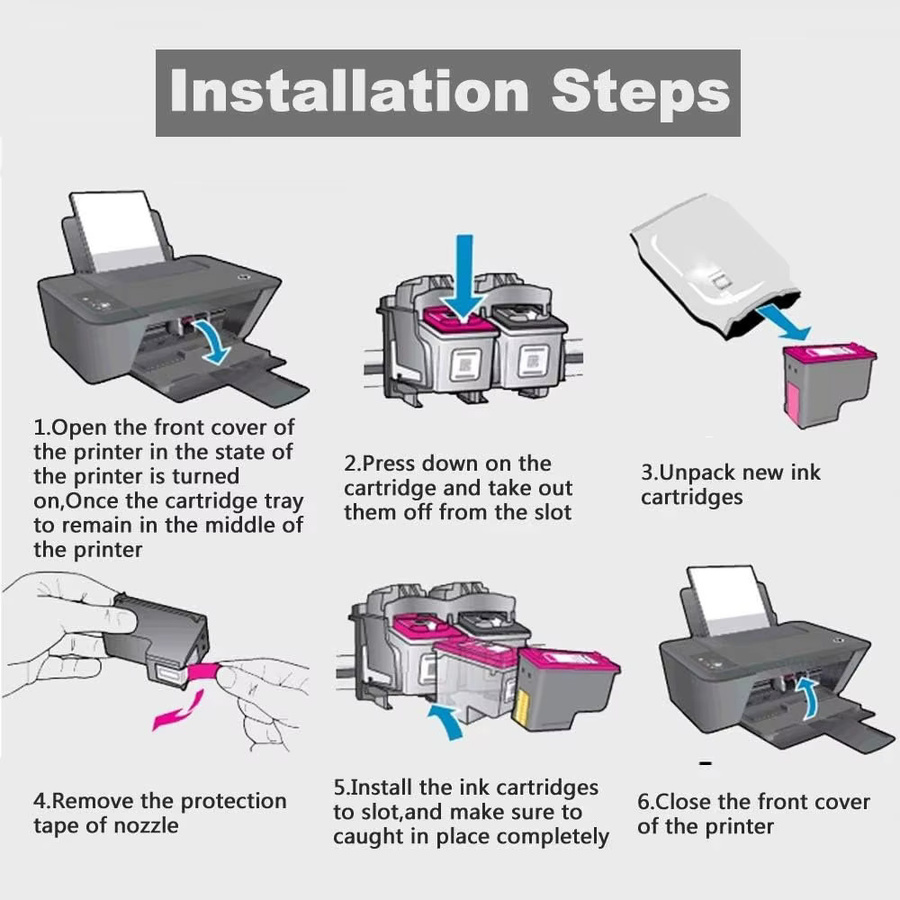 Installation Steps

1.Open the front cover of the printer in the state of the printer is turned on,Once the cartridge tray to remain in the middle of the printer

2.Press down on the cartridge and take out them off from the slot

3.Unpack new ink cartridges

4.Remove the protection tape of nozzle

5.Install the ink cartridges to slot,and make sure to caught in place completely

6.Close the front cover of the printer