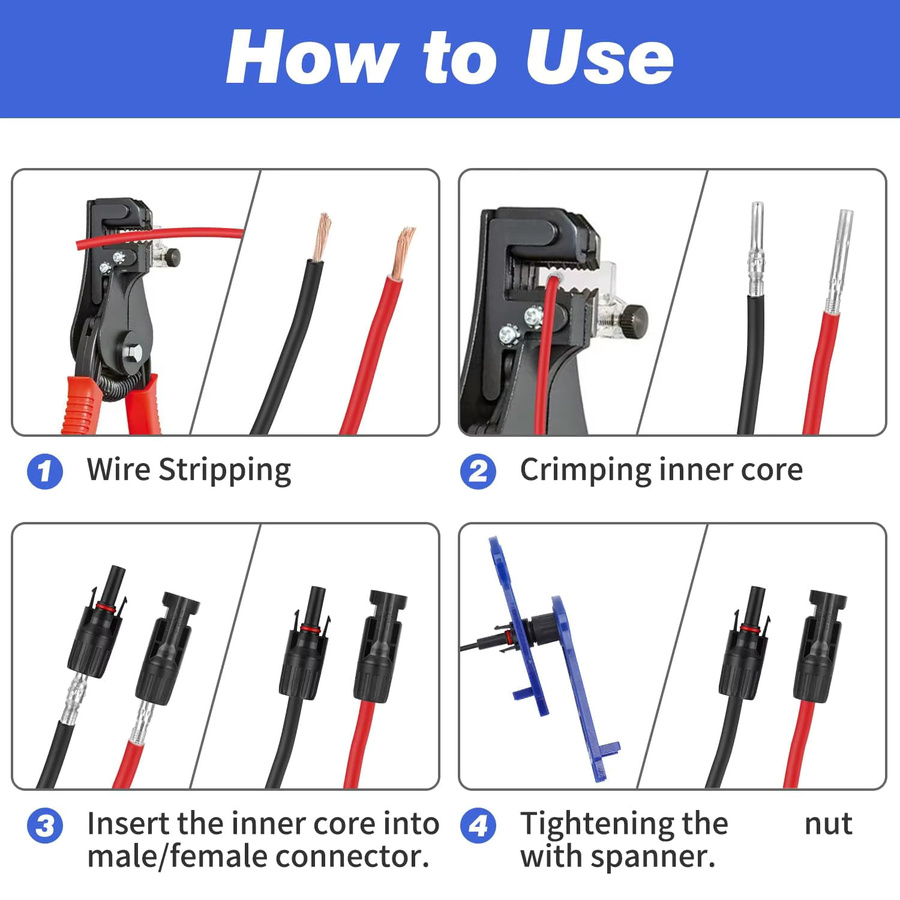 How to Use

1 Wire Stripping

2 Crimping inner core

3 Insert the inner core into male/female connector.

4 Tightening the nut with spanner.