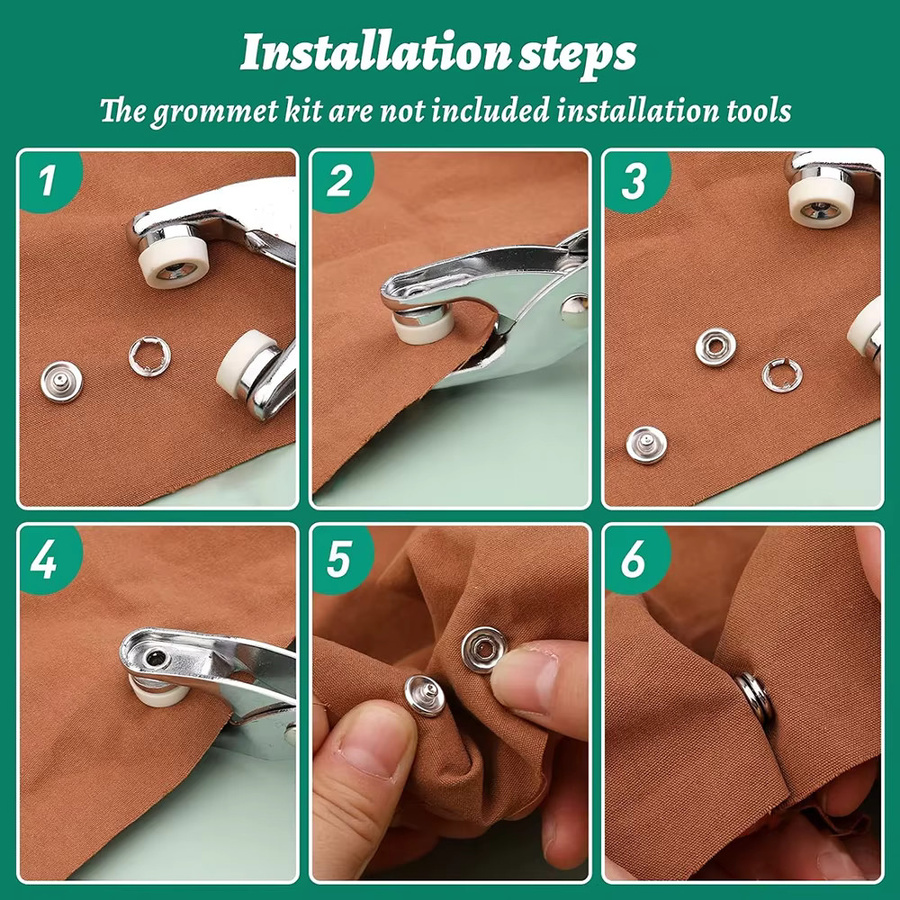 Installation steps

The grommet kit are not included installation tools

1

2

3

4

5

6