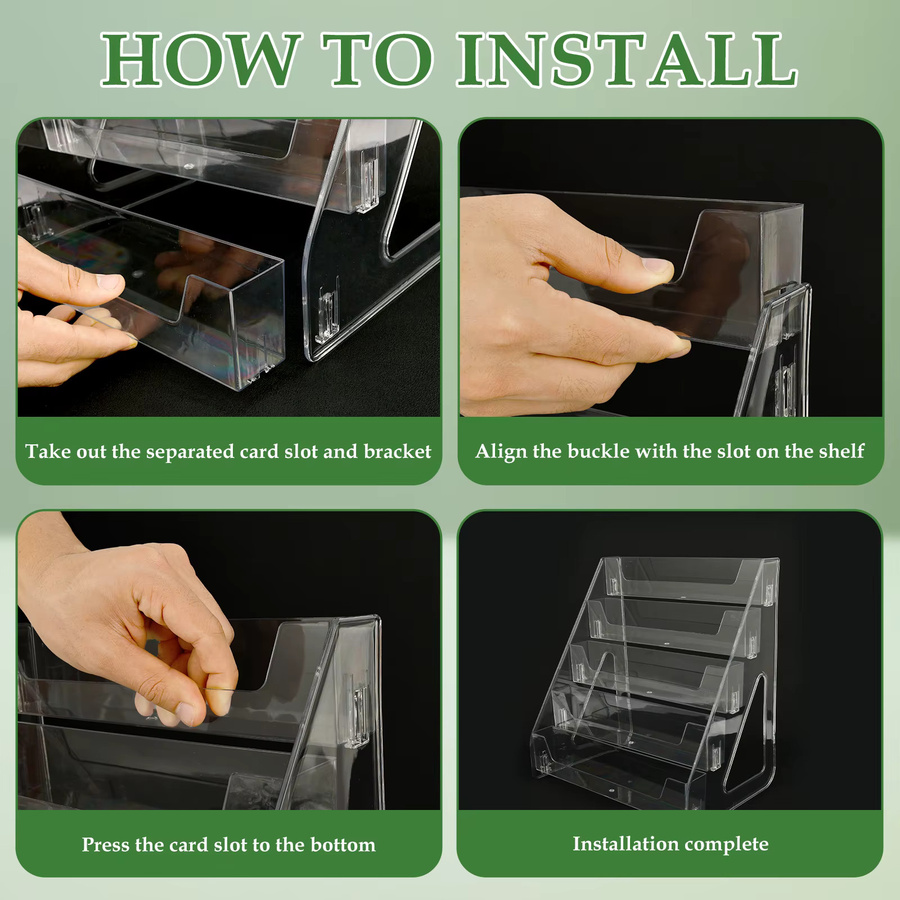 HOW TO INSTALL

Take out the separated card slot and bracket

Align the buckle with the slot on the shelf

Press the card slot to the bottom

Installation complete