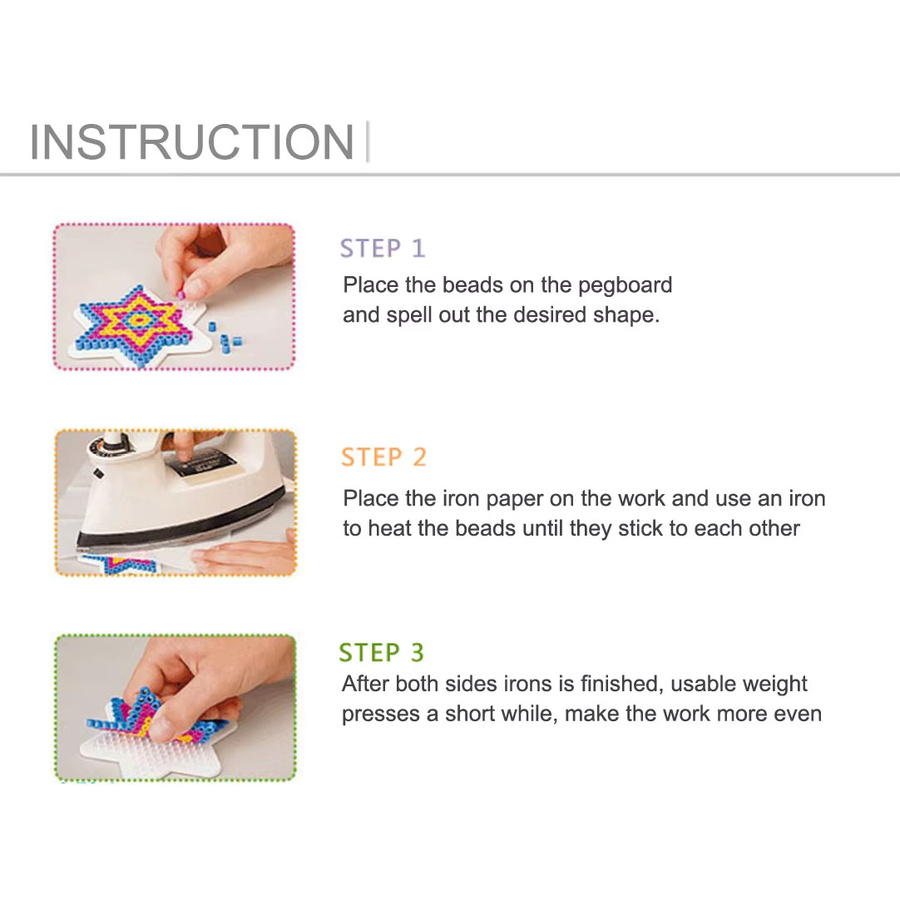 INSTRUCTION

STEP 1
Place the beads on the pegboard and spell out the desired shape.

STEP 2
Place the iron paper on the work and use an iron to heat the beads until they stick to each other

STEP 3
After both sides irons is finished, usable weight presses a short while, make the work more even